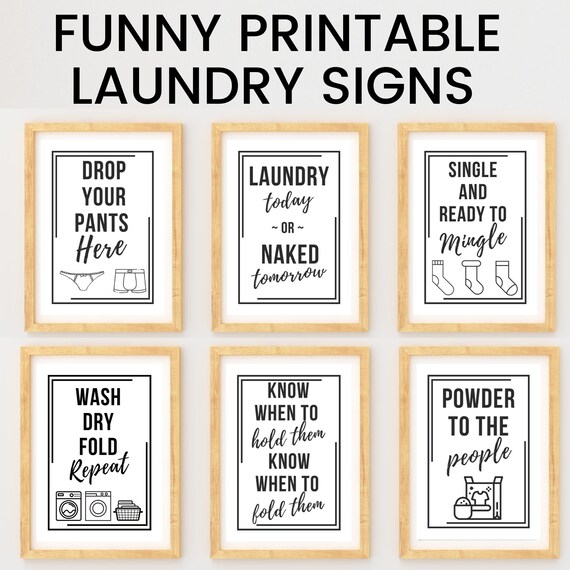 FUNNY PRINTABLE LAUNDRY SIGNS

DROP YOUR PANTS Here

LAUNDRY today ~ OR ~ NAKED tomorrow

SINGLE AND READY TO Mingle

WASH DRY FOLD Repeat

KNOW WHEN TO hold them KNOW WHEN TO fold them

POWDER TO THE people