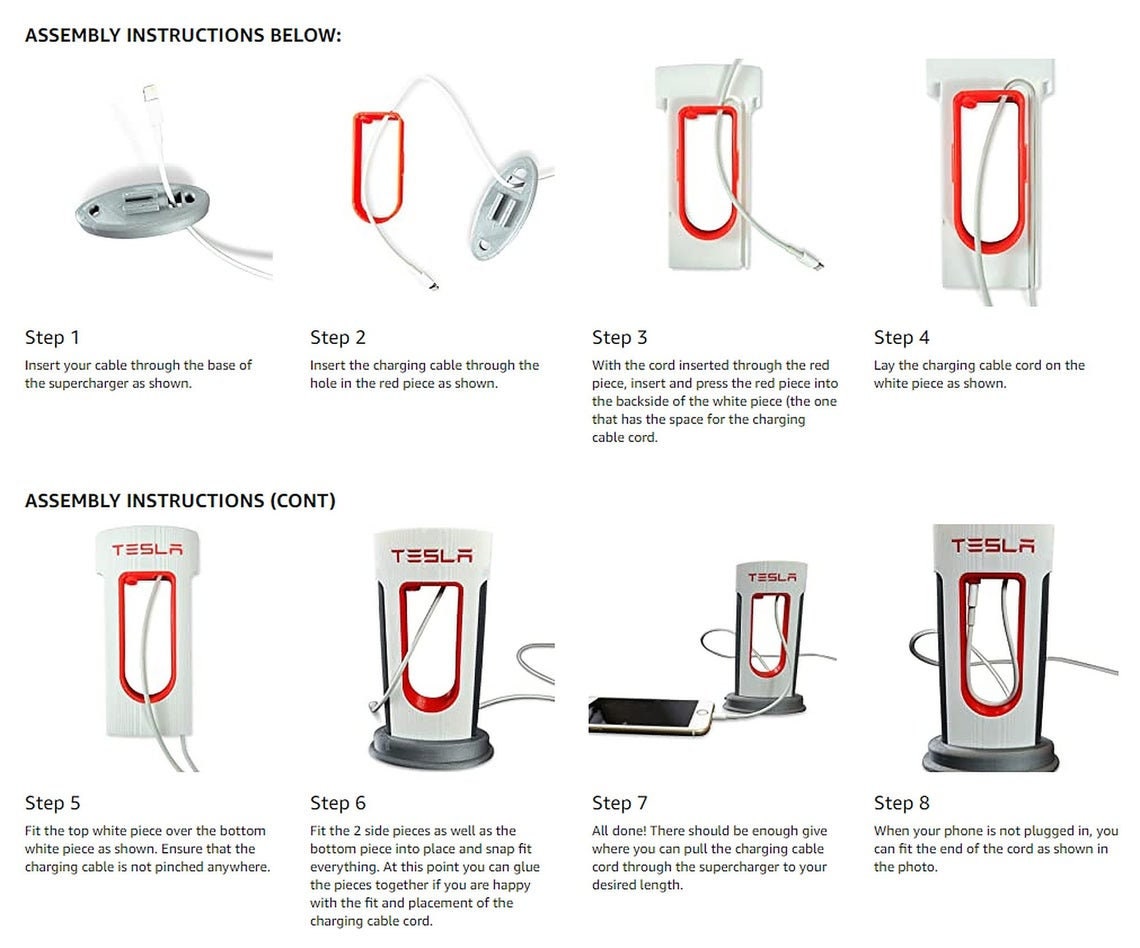 ASSEMBLY INSTRUCTIONS BELOW:

Step 1
Insert your cable through the base of the supercharger as shown.

Step 2
Insert the charging cable through the hole in the red piece as shown.

Step 3
With the cord inserted through the red piece, insert and press the red piece into the backside of the white piece (the one that has the space for the charging cable cord.

Step 4
Lay the charging cable cord on the white piece as shown.

ASSEMBLY INSTRUCTIONS (CONT)

TESLA

TESLA

TESLA

TESLA

Step 5
Fit the top white piece over the bottom white piece as shown. Ensure that the charging cable is not pinched anywhere.

Step 6
Fit the 2 side pieces as well as the bottom piece into place and snap fit everything. At this point you can glue the pieces together if you are happy with the fit and placement of the charging cable cord.

Step 7
All done! There should be enough give where you can pull the charging cable cord through the supercharger to your desired length.

Step 8
When your phone is not plugged in, you can fit the end of the cord as shown in the photo.