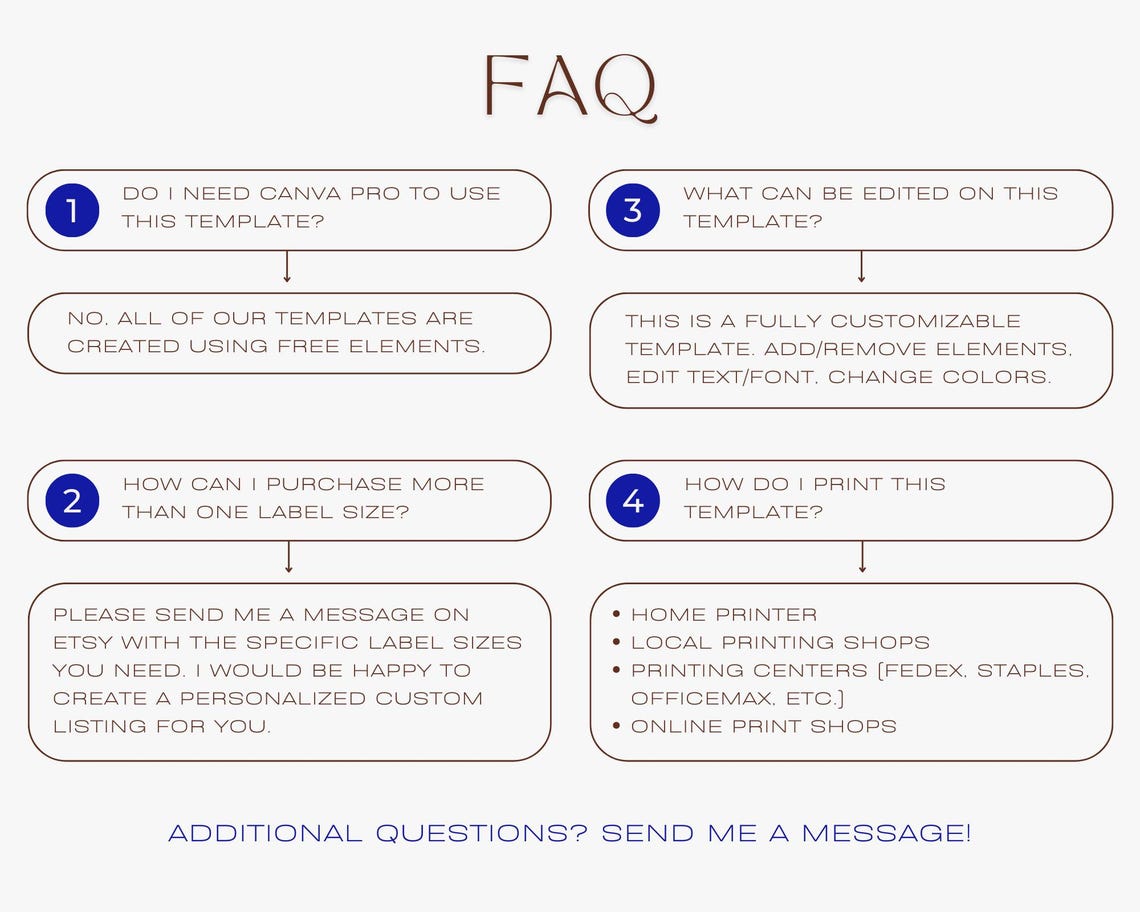 FAQ

1 DO I NEED CANVA PRO TO USE THIS TEMPLATE?

NO. ALL OF OUR TEMPLATES ARE CREATED USING FREE ELEMENTS.

2 HOW CAN I PURCHASE MORE THAN ONE LABEL SIZE?

PLEASE SEND ME A MESSAGE ON ETSY WITH THE SPECIFIC LABEL SIZES YOU NEED. I WOULD BE HAPPY TO CREATE A PERSONALIZED CUSTOM LISTING FOR YOU.

3 WHAT CAN BE EDITED ON THIS TEMPLATE?

THIS IS A FULLY CUSTOMIZABLE TEMPLATE. ADD/REMOVE ELEMENTS, EDIT TEXT/FONT, CHANGE COLORS.

4 HOW DO I PRINT THIS TEMPLATE?

• HOME PRINTER
• LOCAL PRINTING SHOPS
• PRINTING CENTERS (FEDEX, STAPLES, OFFICEMAX, ETC.)
• ONLINE PRINT SHOPS

ADDITIONAL QUESTIONS? SEND ME A MESSAGE!