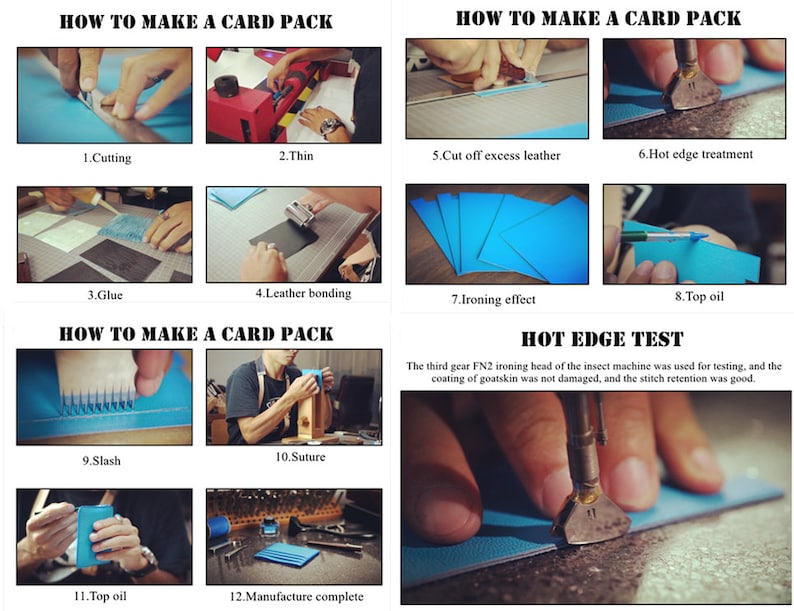 HOW TO MAKE A CARD PACK

1.Cutting

2.Thin

3.Glue

4.Leather bonding

HOW TO MAKE A CARD PACK

5.Cut off excess leather

6.Hot edge treatment

7.Ironing effect

8.Top oil

HOW TO MAKE A CARD PACK

9.Slash

10.Suture

11.Top oil

12.Manufacture complete

HOT EDGE TEST

The third gear FN2 ironing head of the insect machine was used for testing, and the coating of goatskin was not damaged, and the stitch retention was good.