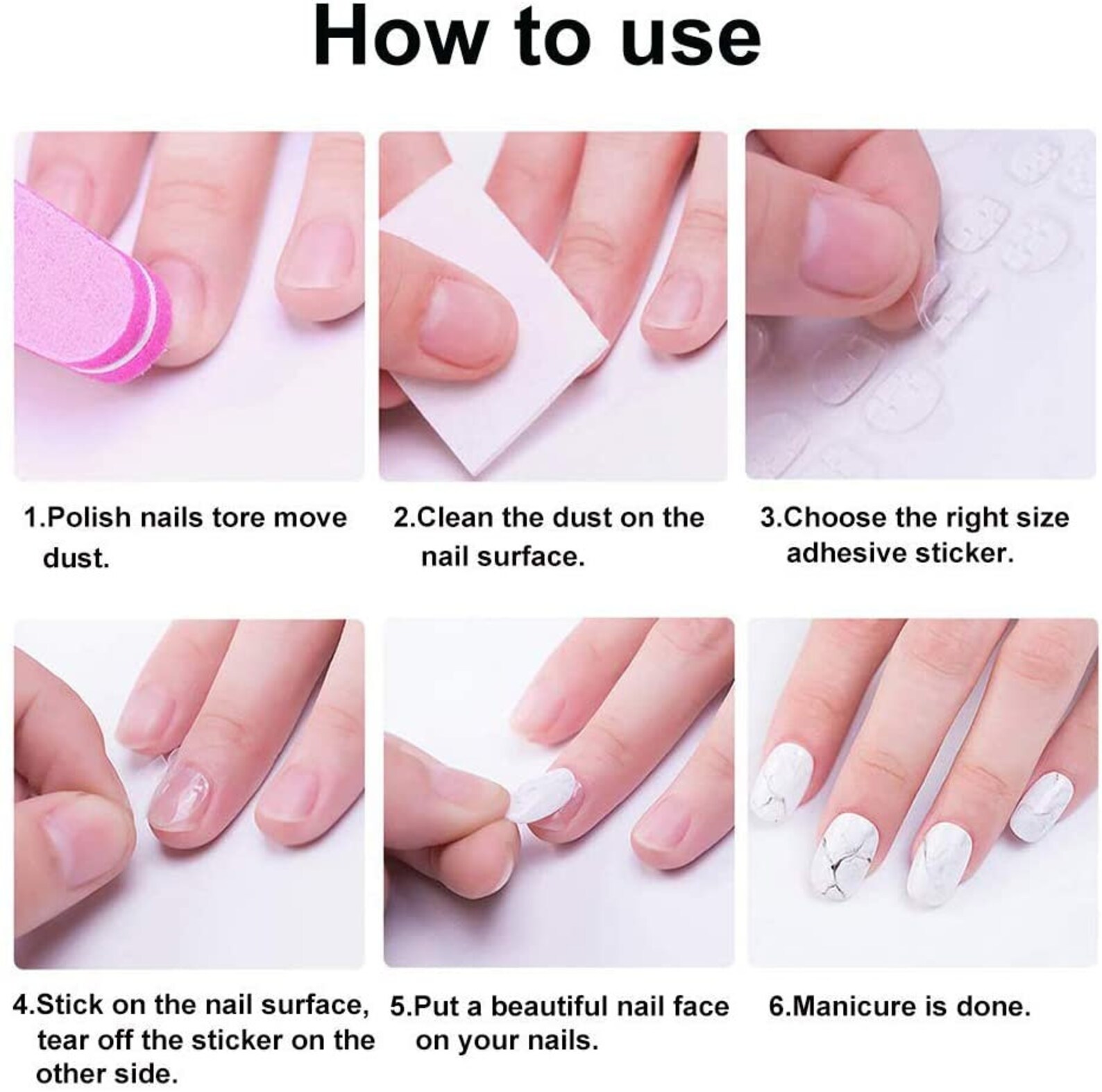 How to use

1.Polish nails tore move dust.

2.Clean the dust on the nail surface.

3.Choose the right size adhesive sticker.

4.Stick on the nail surface, tear off the sticker on the other side.

5.Put a beautiful nail face on your nails.

6.Manicure is done.