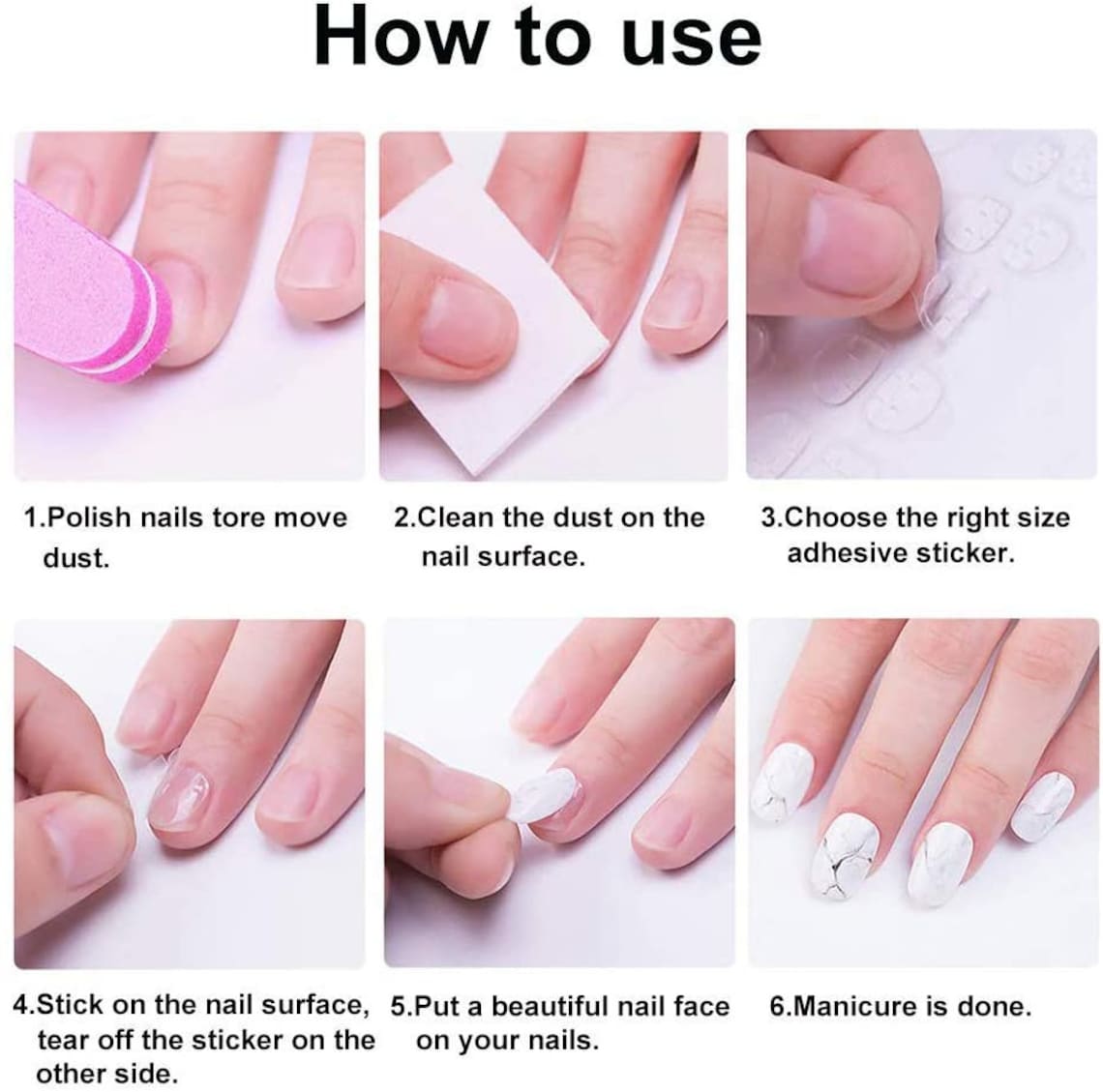 How to use

1.Polish nails tore move dust.

2.Clean the dust on the nail surface.

3.Choose the right size adhesive sticker.

4.Stick on the nail surface, tear off the sticker on the other side.

5.Put a beautiful nail face on your nails.

6.Manicure is done.