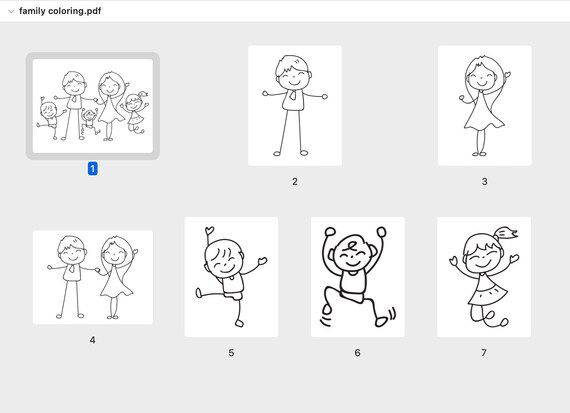 family coloring.pdf

1

2

3

4

5

6

7