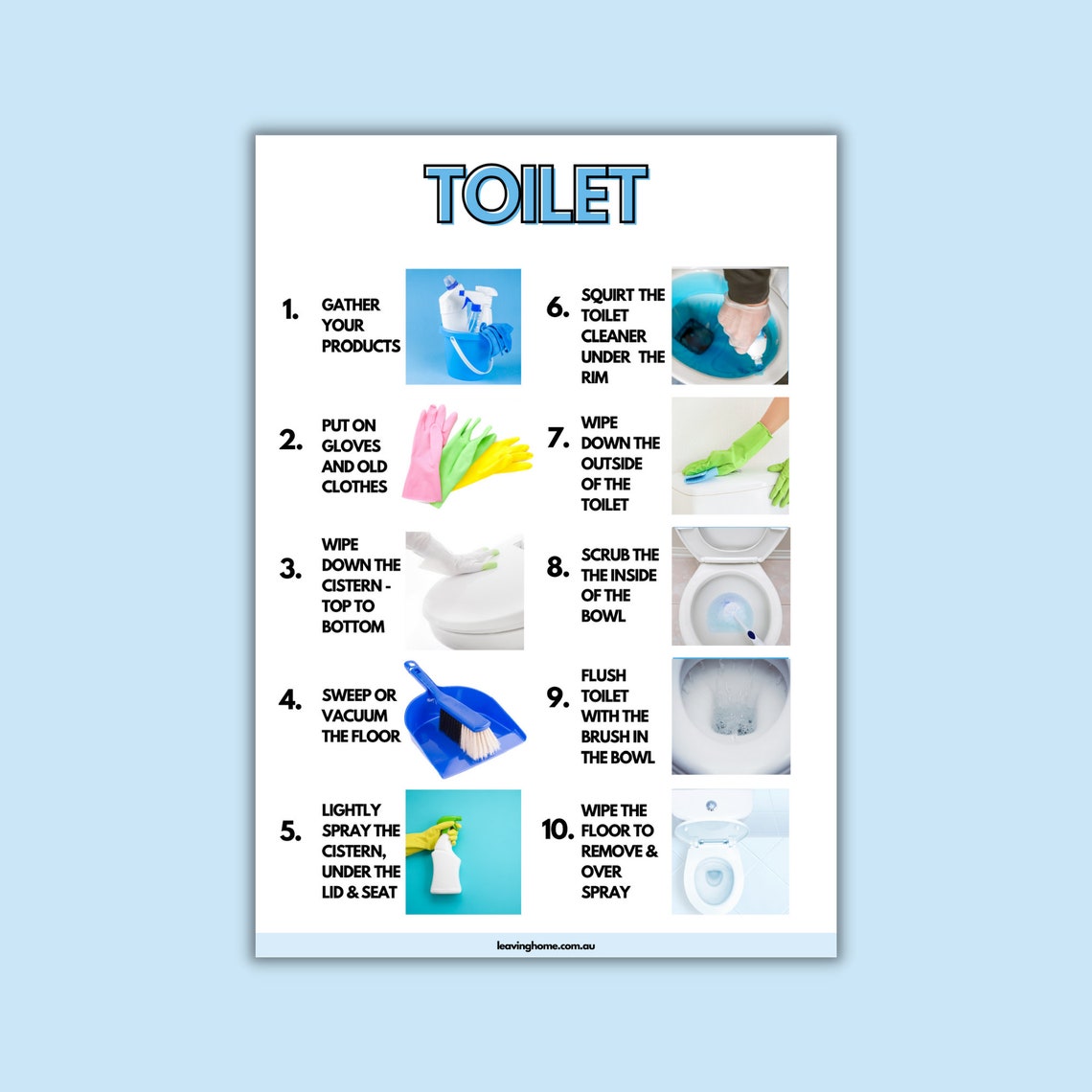 TOILET

1. GATHER YOUR PRODUCTS

2. PUT ON GLOVES AND OLD CLOTHES

3. WIPE DOWN THE CISTERN - TOP TO BOTTOM

4. SWEEP OR VACUUM THE FLOOR

5. LIGHTLY SPRAY THE CISTERN, UNDER THE LID & SEAT

6. SQUIRT THE TOILET CLEANER UNDER THE RIM

7. WIPE DOWN THE OUTSIDE OF THE TOILET

8. SCRUB THE THE INSIDE OF THE BOWL

9. FLUSH TOILET WITH THE BRUSH IN THE BOWL

10. WIPE THE FLOOR TO REMOVE & OVER SPRAY

leavinghome.com.au