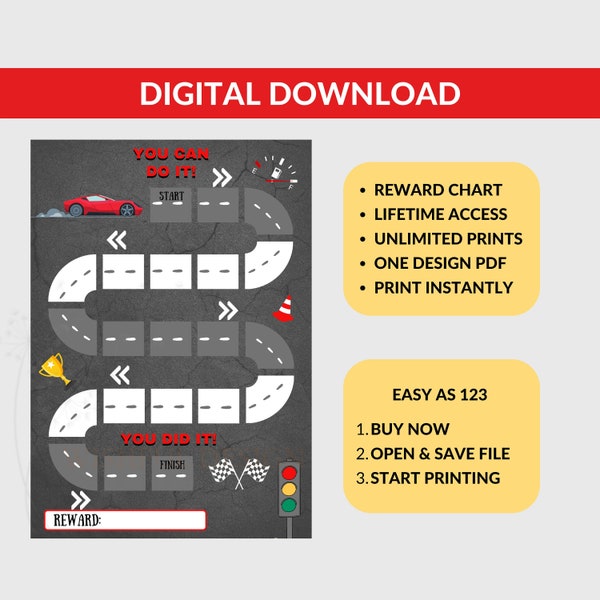 DIGITAL DOWNLOAD

YOU CAN DO IT!

START

YOU DID IT!

FINISH

REWARD:

- REWARD CHART
- LIFETIME ACCESS
- UNLIMITED PRINTS
- ONE DESIGN PDF
- PRINT INSTANTLY

EASY AS 123

1. BUY NOW
2. OPEN & SAVE FILE
3. START PRINTING