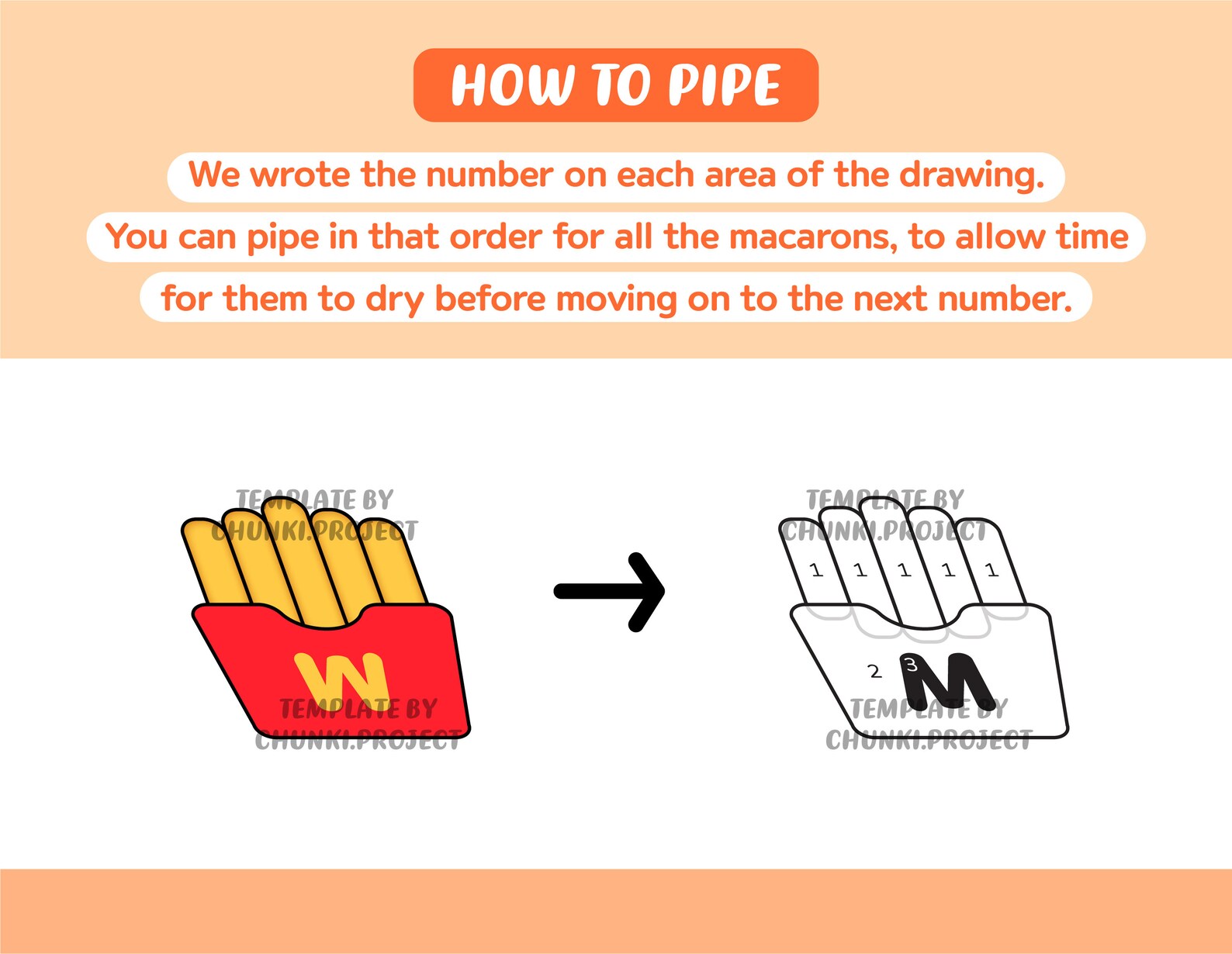 HOW TO PIPE

We wrote the number on each area of the drawing.
You can pipe in that order for all the macarons, to allow time
for them to dry before moving on to the next number.

TEMPLATE BY
CHUNKI.PROJECT

W

TEMPLATE BY
CHUNKI.PROJECT

TEMPLATE BY
CHUNKI.PROJECT

1 1 1 1 1

2 3

M

TEMPLATE BY
CHUNKI.PROJECT