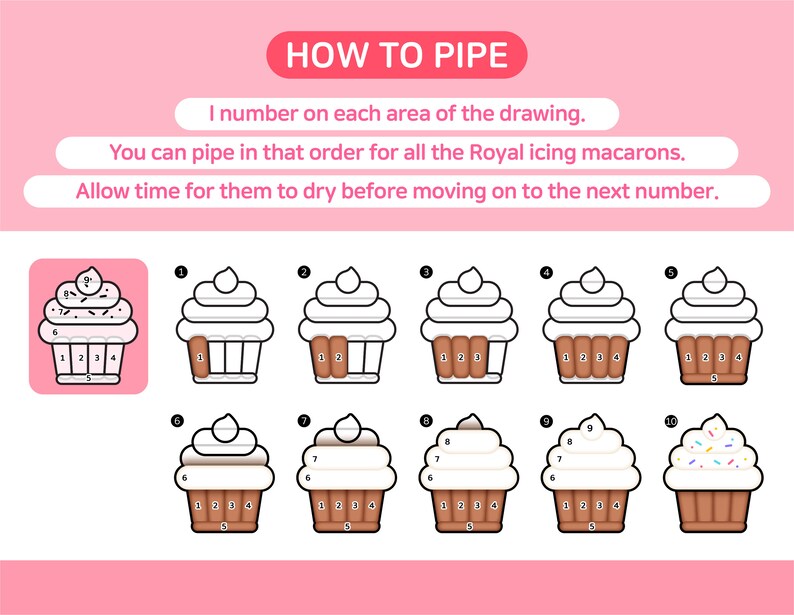 HOW TO PIPE

I number on each area of the drawing.

You can pipe in that order for all the Royal icing macarons.

Allow time for them to dry before moving on to the next number.

9
8
7
6
1 2 3 4
5

1
1

2
1 2

3
1 2 3

4
1 2 3 4

5
1 2 3 4
5

6
6
1 2 3 4
5

7
7
6
1 2 3 4
5

8
8
7
6
1 2 3 4
5

9
9
8
7
6
1 2 3 4
5

10