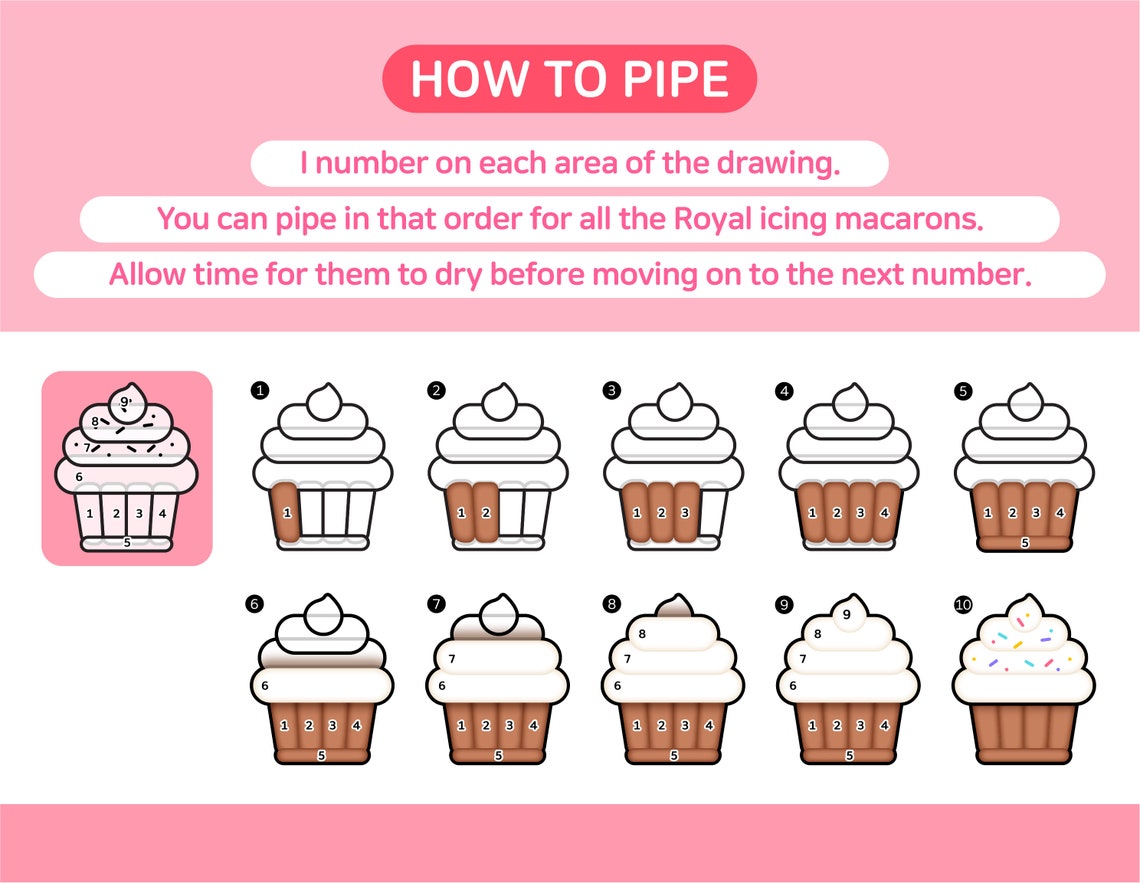 HOW TO PIPE

I number on each area of the drawing.

You can pipe in that order for all the Royal icing macarons.

Allow time for them to dry before moving on to the next number.

9
8
7
6
1 2 3 4
5

1
1

2
1 2

3
1 2 3

4
1 2 3 4

5
1 2 3 4
5

6
6
1 2 3 4
5

7
7
6
1 2 3 4
5

8
8
7
6
1 2 3 4
5

9
9
8
7
6
1 2 3 4
5

10