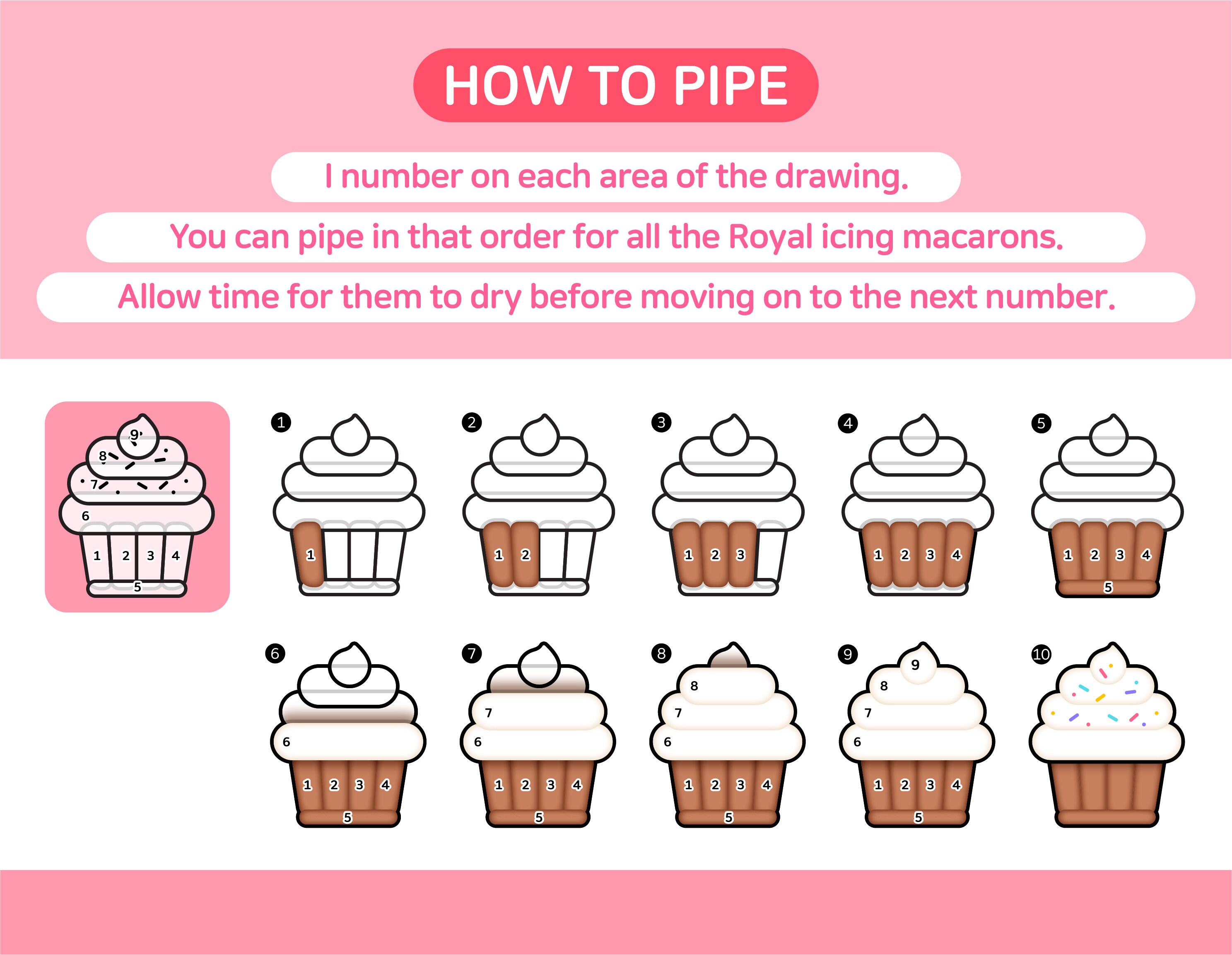 HOW TO PIPE

I number on each area of the drawing.

You can pipe in that order for all the Royal icing macarons.

Allow time for them to dry before moving on to the next number.

9
8
7
6
1 2 3 4
5

1
1

2
1 2

3
1 2 3

4
1 2 3 4

5
1 2 3 4
5

6
6
1 2 3 4
5

7
7
6
1 2 3 4
5

8
8
7
6
1 2 3 4
5

9
9
8
7
6
1 2 3 4
5

10