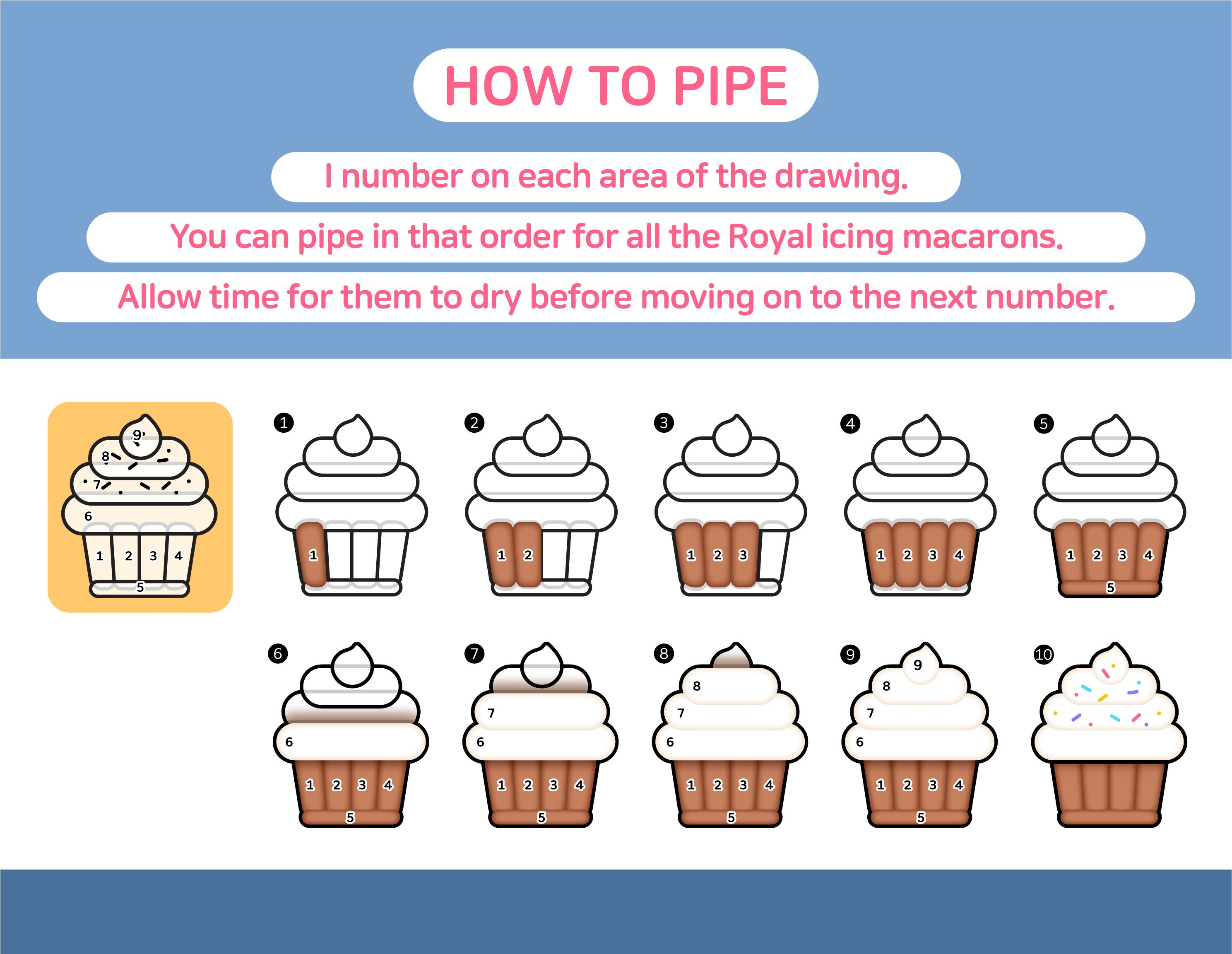 HOW TO PIPE

I number on each area of the drawing.

You can pipe in that order for all the Royal icing macarons.

Allow time for them to dry before moving on to the next number.

9
8
7
6
1 2 3 4
5

1
1

2
1 2

3
1 2 3

4
1 2 3 4

5
1 2 3 4
5

6
6
1 2 3 4
5

7
7
6
1 2 3 4
5

8
8
7
6
1 2 3 4
5

9
9
8
7
6
1 2 3 4
5

10