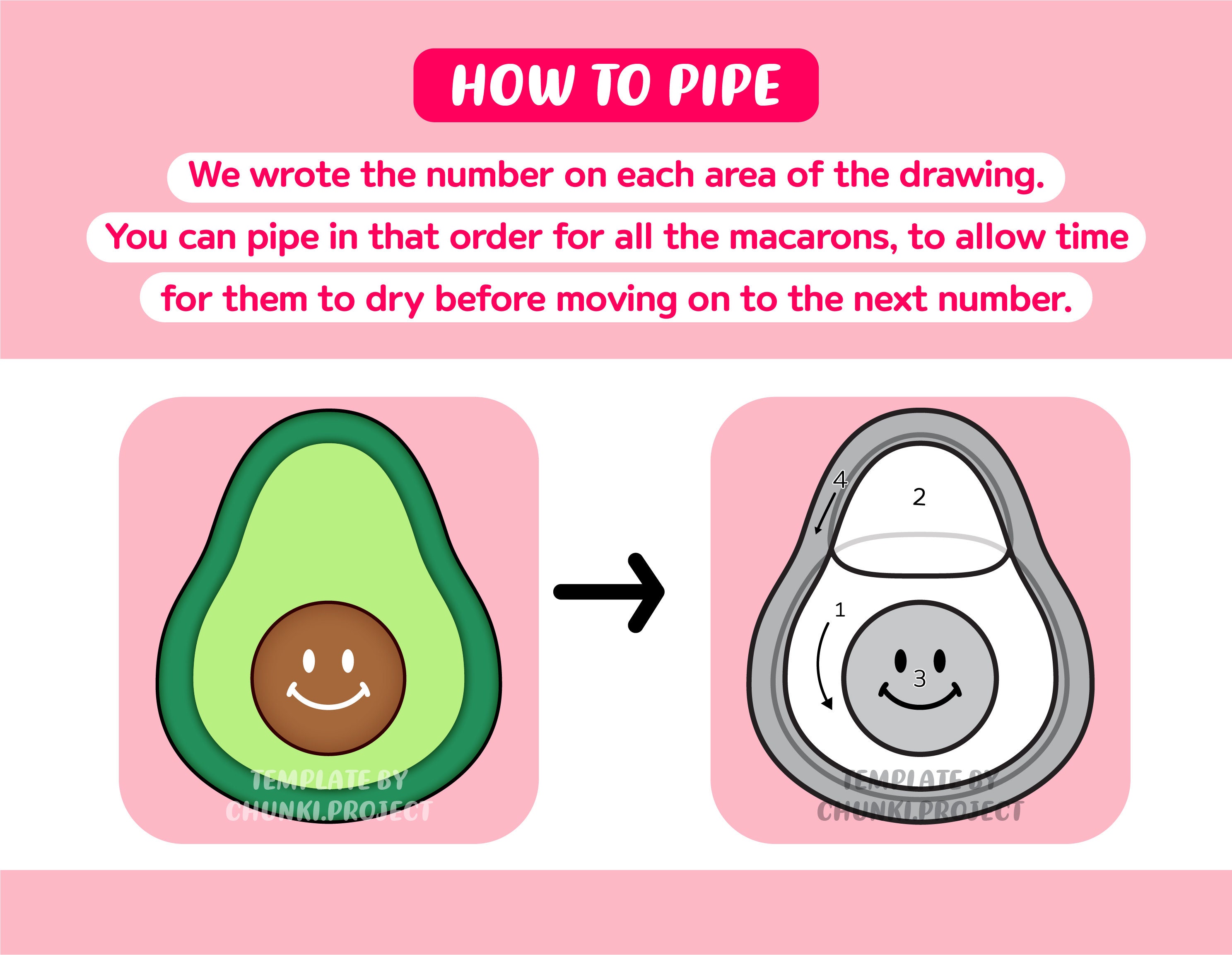 HOW TO PIPE

We wrote the number on each area of the drawing. You can pipe in that order for all the macarons, to allow time for them to dry before moving on to the next number.

TEMPLATE BY CHUNKI.PROJECT

4

2

1

3

TEMPLATE BY CHUNKI.PROJECT