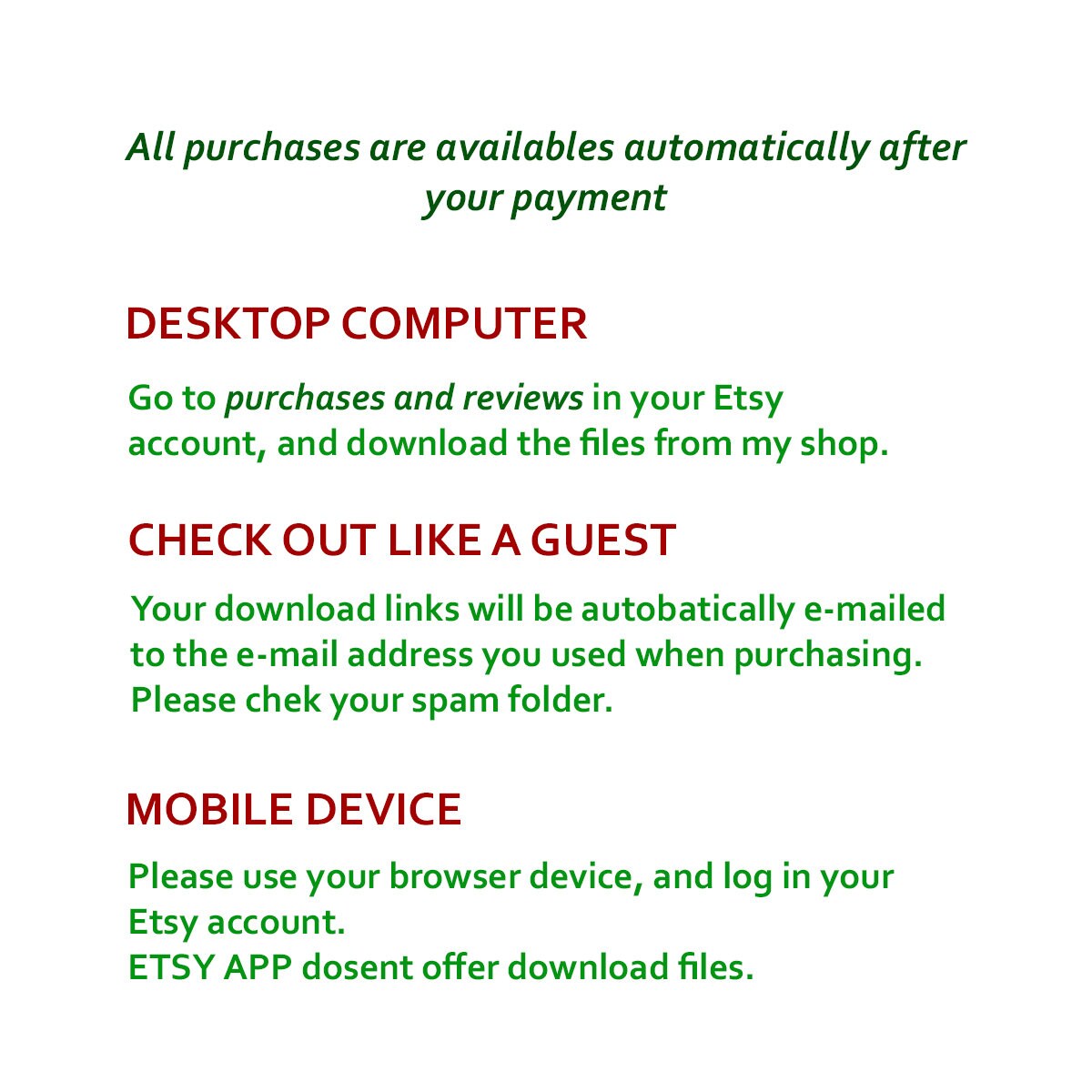 All purchases are availables automatically after your payment

DESKTOP COMPUTER

Go to purchases and reviews in your Etsy account, and download the files from my shop.

CHECK OUT LIKE A GUEST

Your download links will be autobatically e-mailed to the e-mail address you used when purchasing. Please chek your spam folder.

MOBILE DEVICE

Please use your browser device, and log in your Etsy account.
ETSY APP dosent offer download files.