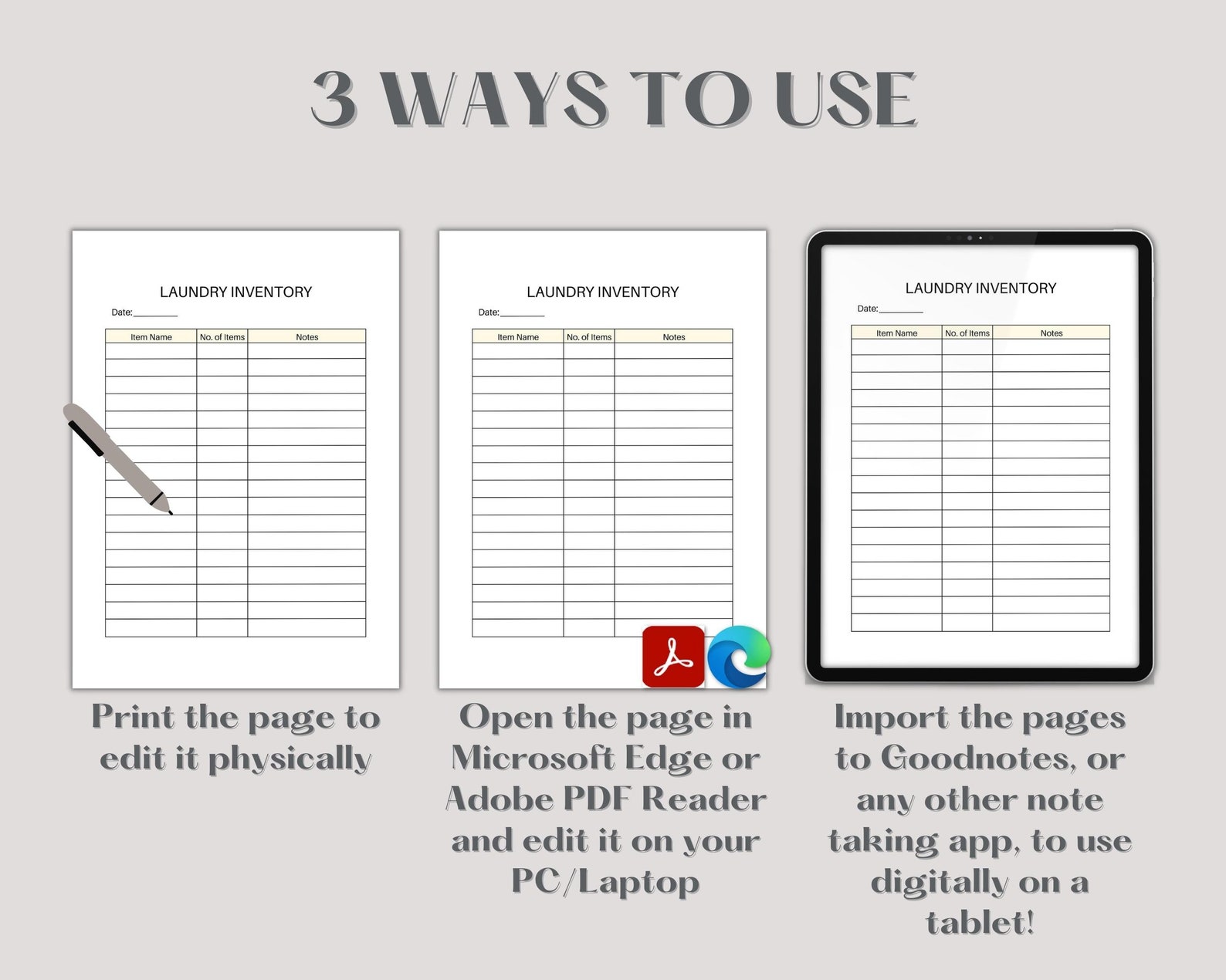 3 WAYS TO USE

LAUNDRY INVENTORY

Date:________

| Item Name | No. of Items | Notes |
|---|---|---|

Print the page to edit it physically

LAUNDRY INVENTORY

Date:________

| Item Name | No. of Items | Notes |
|---|---|---|

Open the page in Microsoft Edge or Adobe PDF Reader and edit it on your PC/Laptop

LAUNDRY INVENTORY

Date:________

| Item Name | No. of Items | Notes |
|---|---|---|

Import the pages to Goodnotes, or any other note taking app, to use digitally on a tablet!