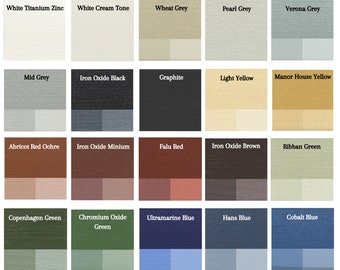 White Titanium Zinc

White Cream Tone

Wheat Grey

Pearl Grey

Verona Grey

Mid Grey

Iron Oxide Black

Graphite

Light Yellow

Manor House Yellow

Abricot Red Ochre

Iron Oxide Minium

Falu Red

Iron Oxide Brown

Ribban Green

Copenhagen Green

Chromium Oxide Green

Ultramarine Blue

Hans Blue

Cobalt Blue