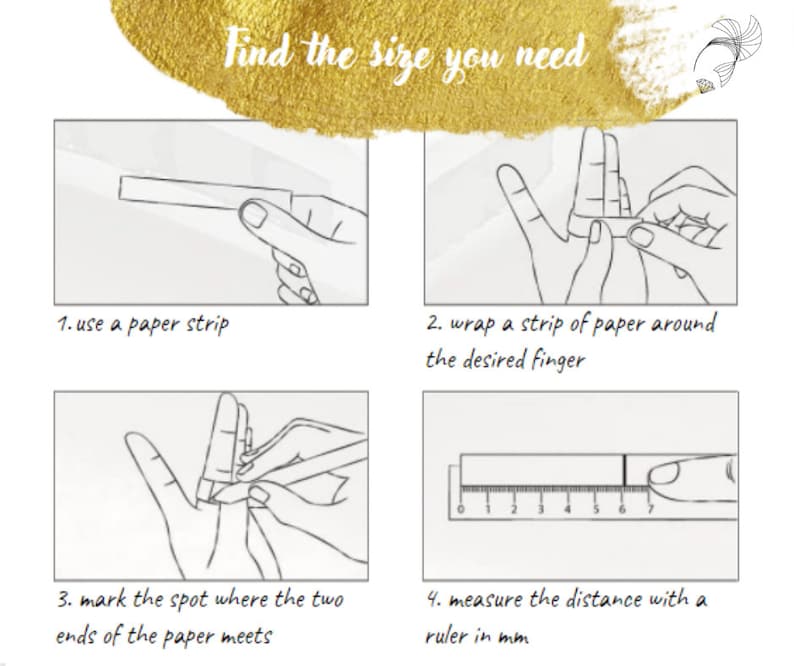 Find the size you need

1. use a paper strip

2. wrap a strip of paper around the desired finger

3. mark the spot where the two ends of the paper meets

0 1 2 3 4 5 6 7

4. measure the distance with a ruler in mm