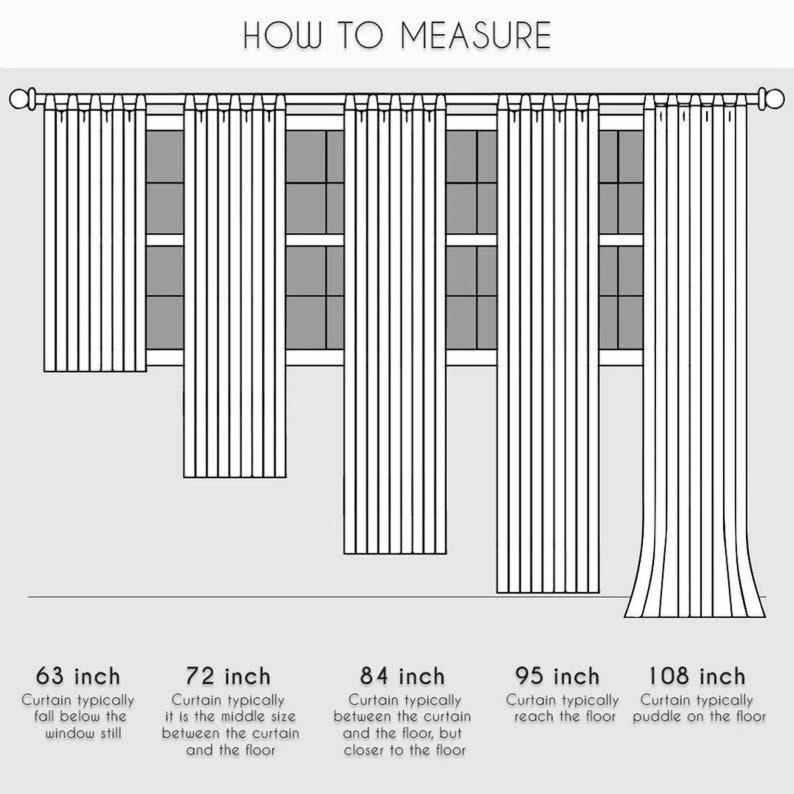 HOW TO MEASURE

63 inch
Curtain typically fall below the window still

72 inch
Curtain typically it is the middle size between the curtain and the floor

84 inch
Curtain typically between the curtain and the floor, but closer to the floor

95 inch
Curtain typically reach the floor

108 inch
Curtain typically puddle on the floor