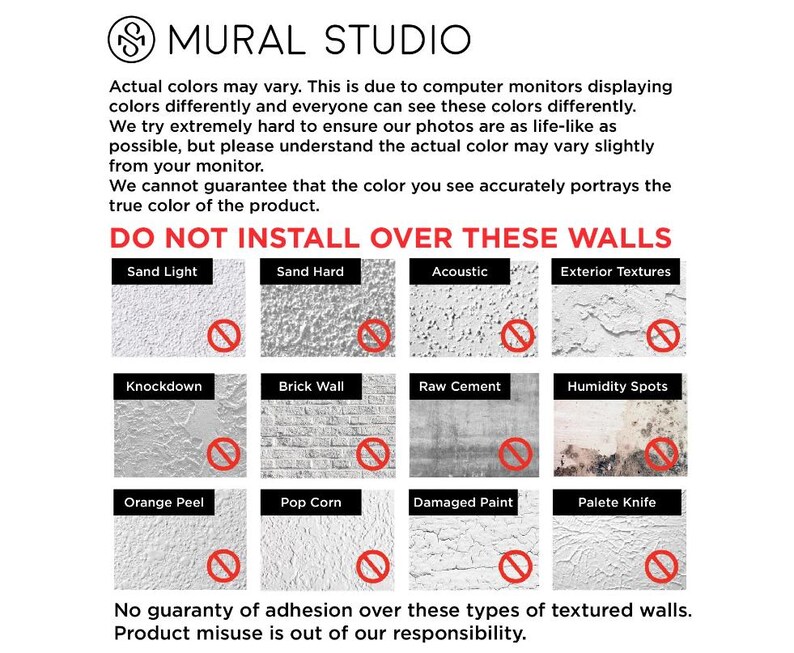 MURAL STUDIO

Actual colors may vary. This is due to computer monitors displaying colors differently and everyone can see these colors differently.
We try extremely hard to ensure our photos are as life-like as possible, but please understand the actual color may vary slightly from your monitor.
We cannot guarantee that the color you see accurately portrays the true color of the product.

DO NOT INSTALL OVER THESE WALLS

Sand Light

Sand Hard

Acoustic

Exterior Textures

Knockdown

Brick Wall

Raw Cement

Humidity Spots

Orange Peel

Pop Corn

Damaged Paint

Palete Knife

No guaranty of adhesion over these types of textured walls.
Product misuse is out of our responsibility.