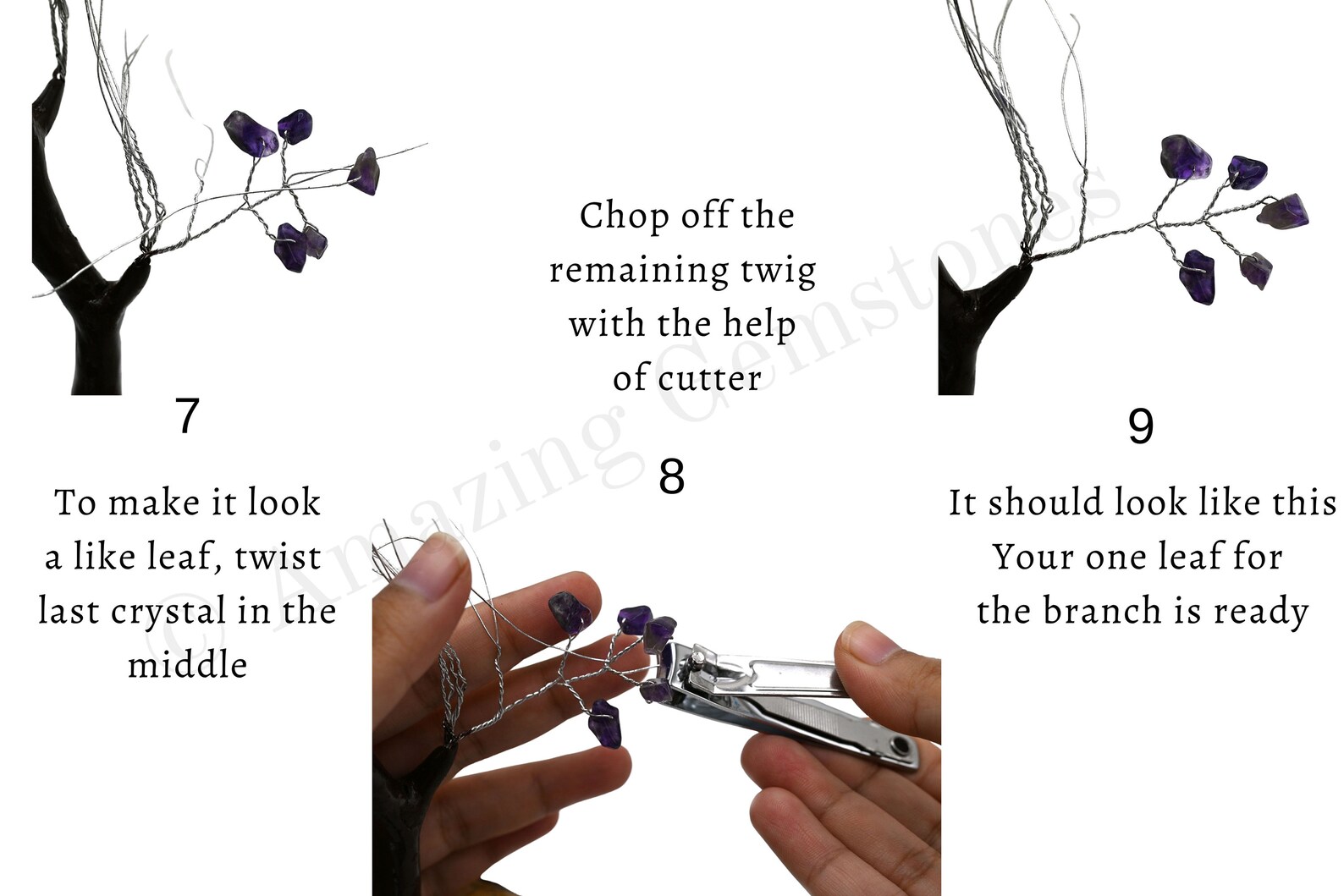 7

To make it look a like leaf, twist last crystal in the middle

Chop off the remaining twig with the help of cutter

8

9

It should look like this Your one leaf for the branch is ready

© Amazing Gemstones