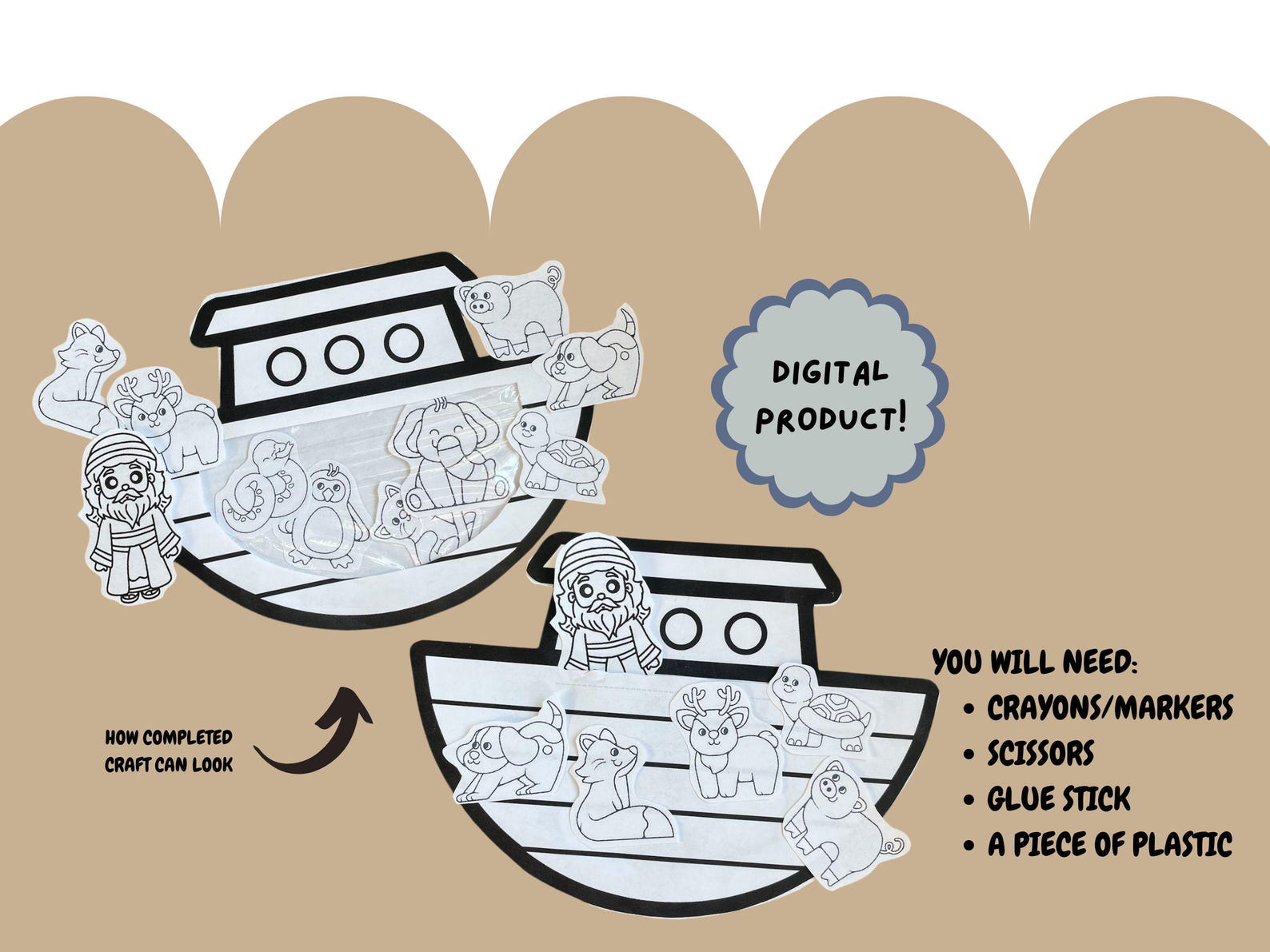 DIGITAL PRODUCT!

HOW COMPLETED CRAFT CAN LOOK

YOU WILL NEED:
• CRAYONS/MARKERS
• SCISSORS
• GLUE STICK
• A PIECE OF PLASTIC