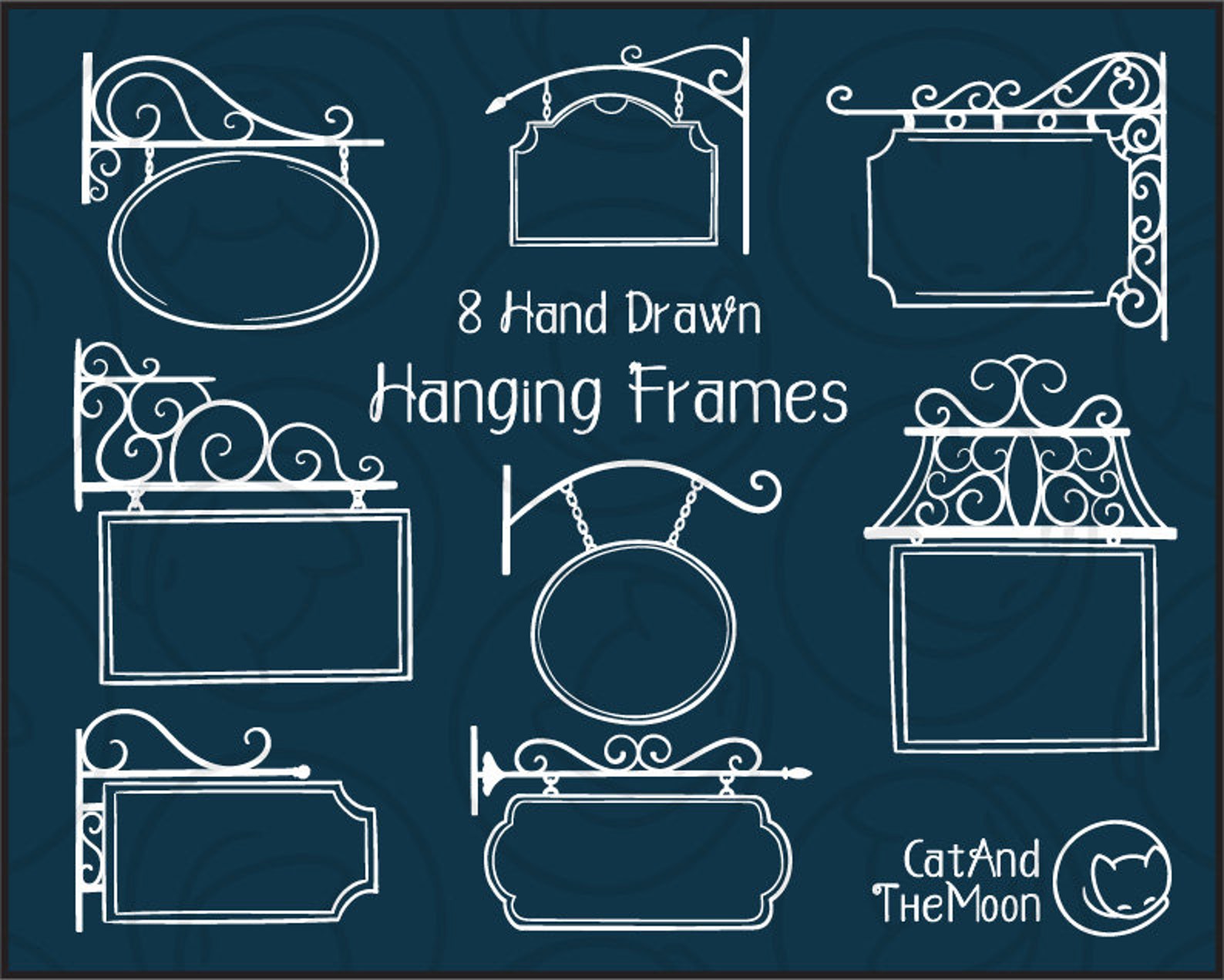 8 Hand Drawn
Hanging Frames

CatAnd
TheMoon