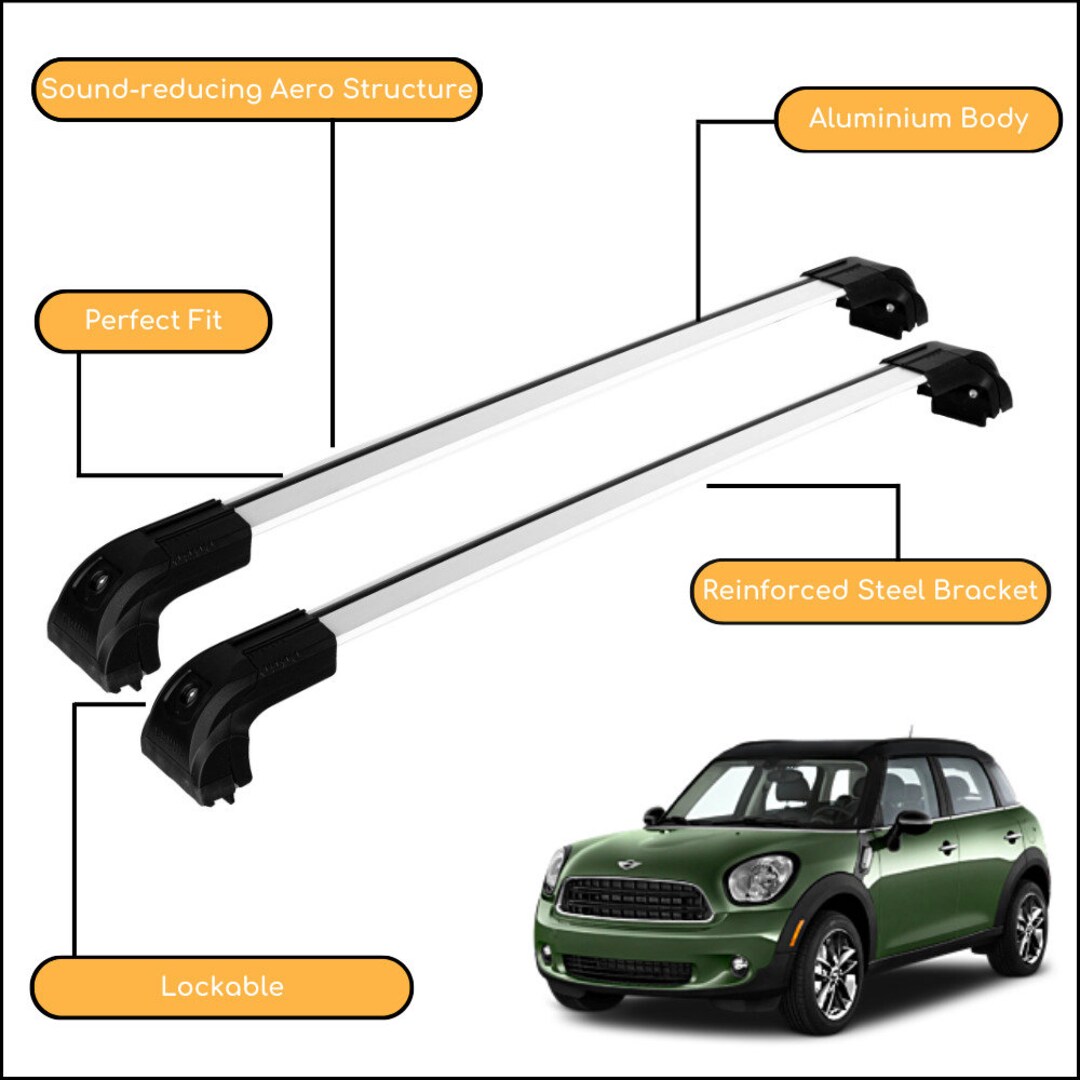 Sound-reducing Aero Structure

Aluminium Body

Perfect Fit

Reinforced Steel Bracket

Lockable