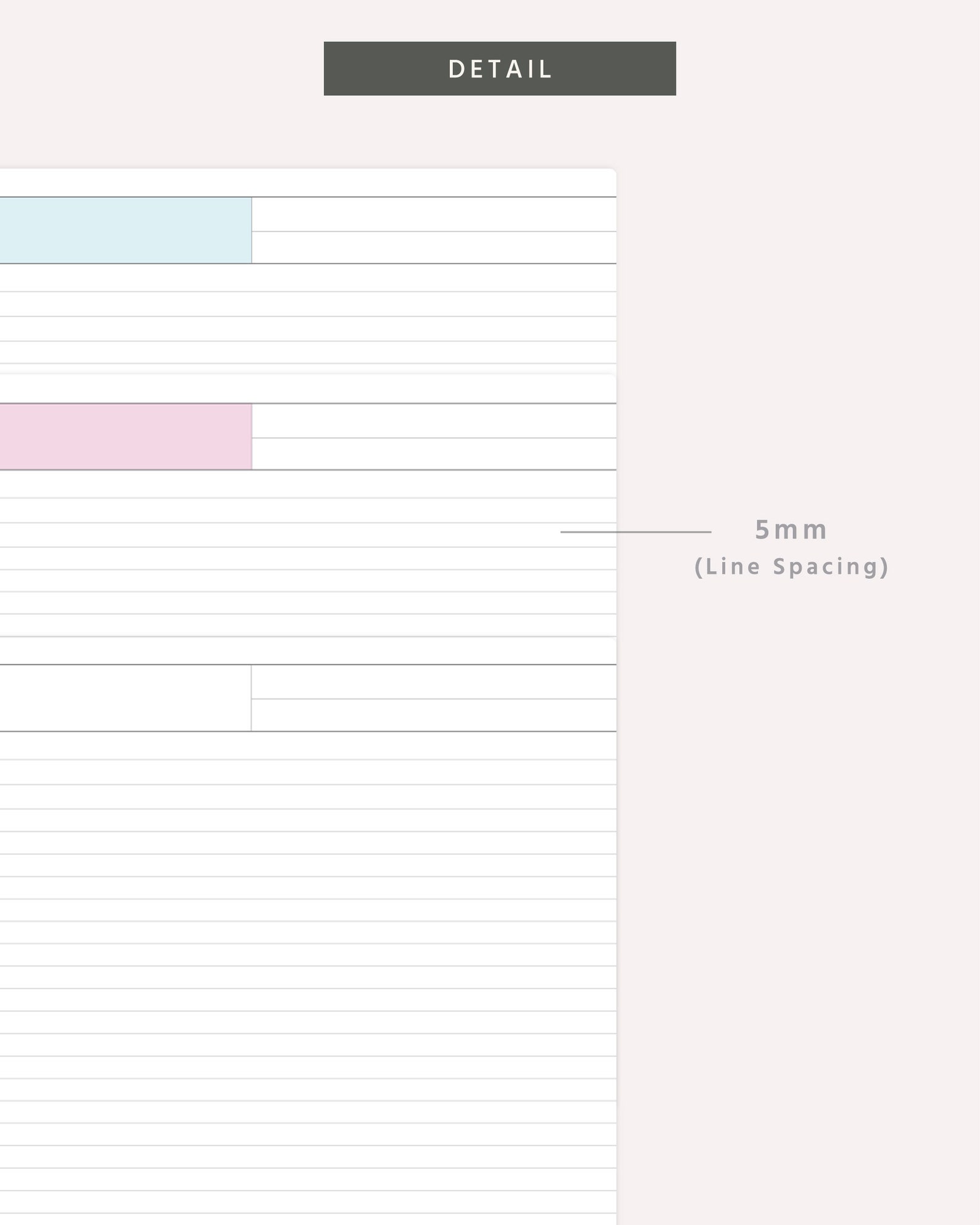 DETAIL

5mm
(Line Spacing)