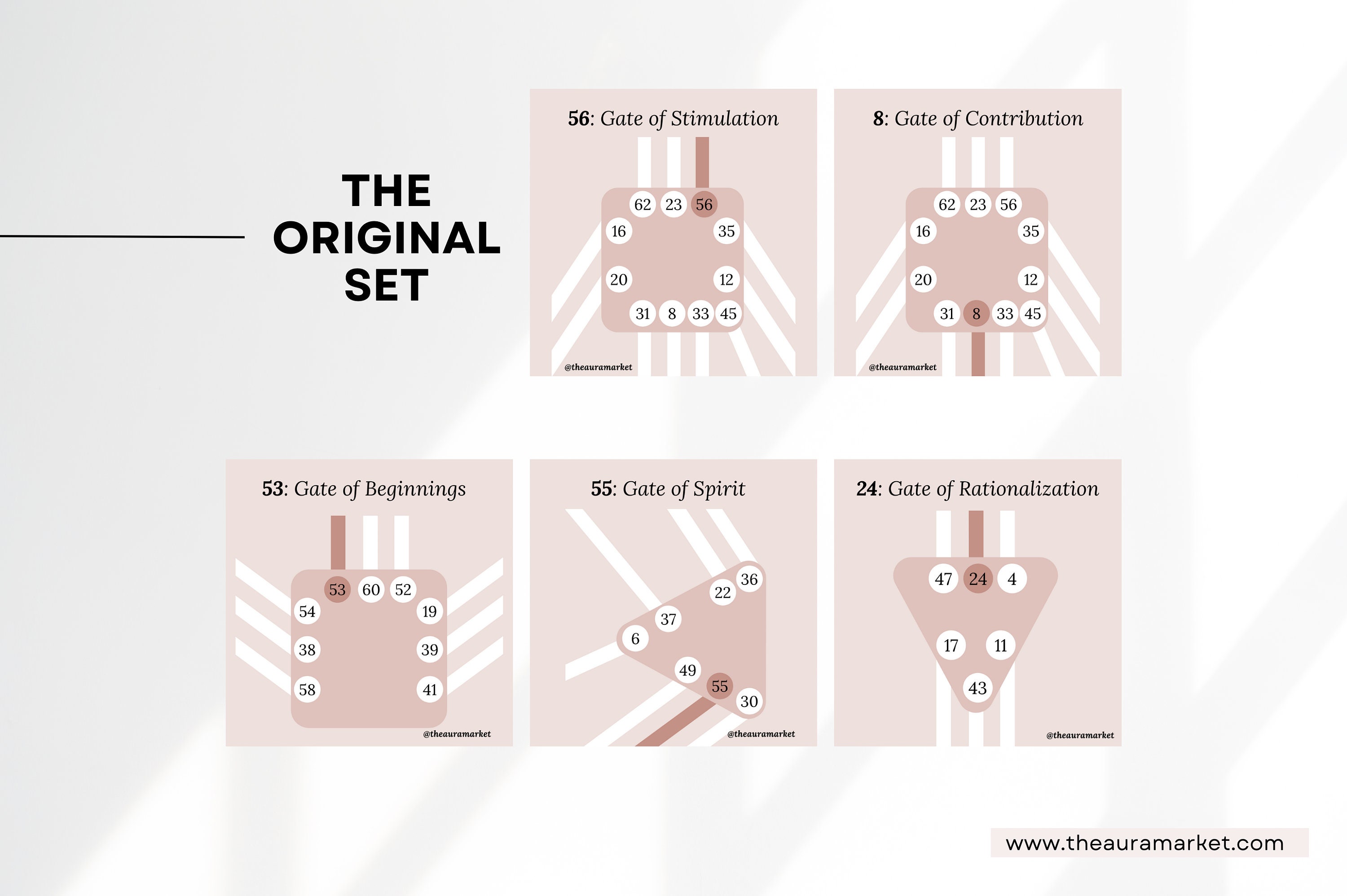 THE ORIGINAL SET

56: Gate of Stimulation

62 23 56
16 35
20 12
31 8 33 45

@theauramarket

8: Gate of Contribution

62 23 56
16 35
20 12
31 8 33 45

@theauramarket

53: Gate of Beginnings

53 60 52
54 19
38 39
58 41

@theauramarket

55: Gate of Spirit

36
22
37
6
49
55
30

@theauramarket

24: Gate of Rationalization

47 24 4
17 11
43

@theauramarket

www.theauramarket.com