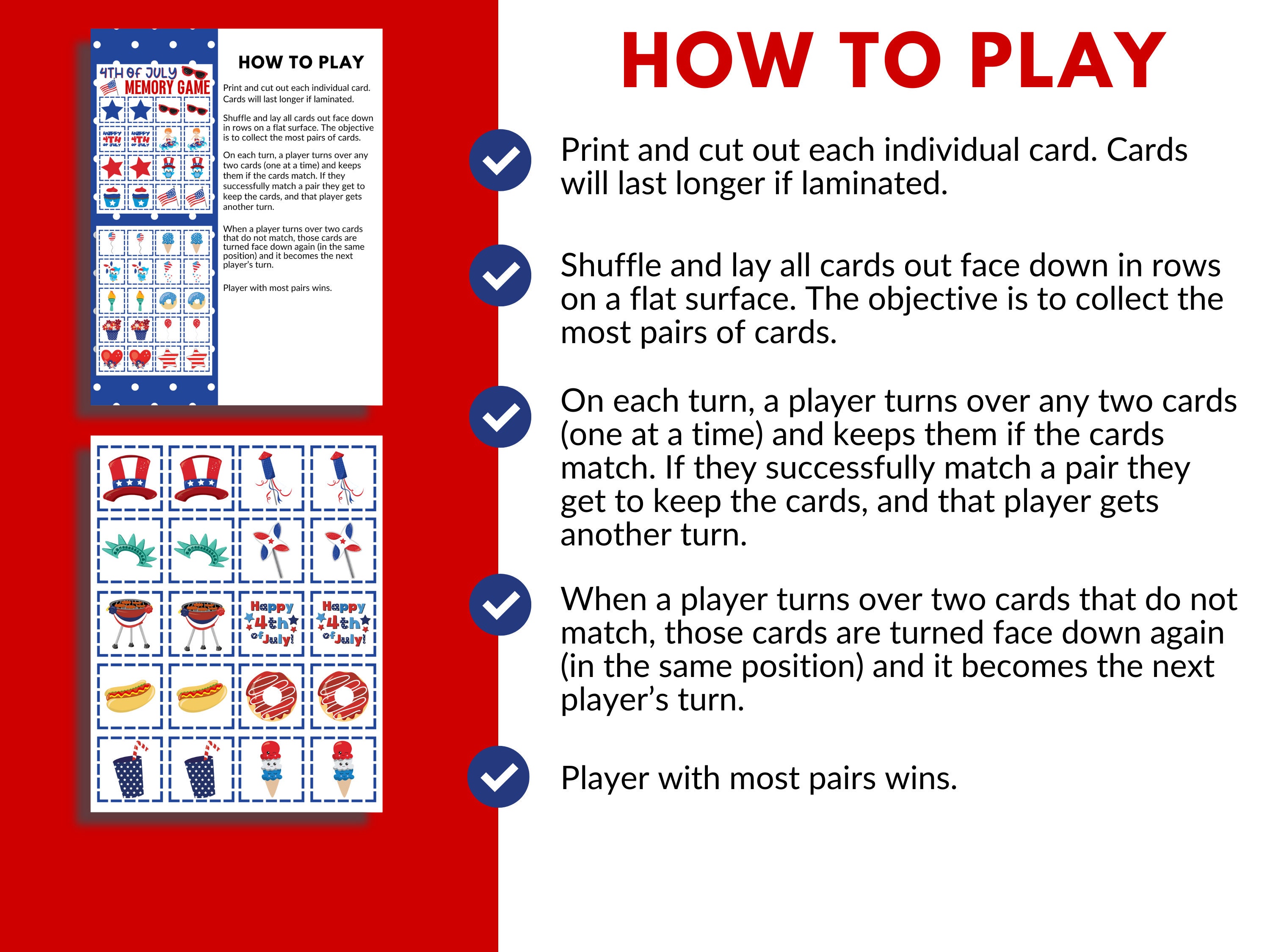 4TH OF JULY MEMORY GAME

HAPPY 4TH OF JULY

HAPPY 4TH OF JULY

HOW TO PLAY

Print and cut out each individual card. Cards will last longer if laminated.

Shuffle and lay all cards out face down in rows on a flat surface. The objective is to collect the most pairs of cards.

On each turn, a player turns over any two cards (one at a time) and keeps them if the cards match. If they successfully match a pair they get to keep the cards, and that player gets another turn.

When a player turns over two cards that do not match, those cards are turned face down again (in the same position) and it becomes the next player's turn.

Player with most pairs wins.

Happy 4th of July!

Happy 4th of July!

HOW TO PLAY

Print and cut out each individual card. Cards will last longer if laminated.

Shuffle and lay all cards out face down in rows on a flat surface. The objective is to collect the most pairs of cards.

On each turn, a player turns over any two cards (one at a time) and keeps them if the cards match. If they successfully match a pair they get to keep the cards, and that player gets another turn.

When a player turns over two cards that do not match, those cards are turned face down again (in the same position) and it becomes the next player's turn.

Player with most pairs wins.