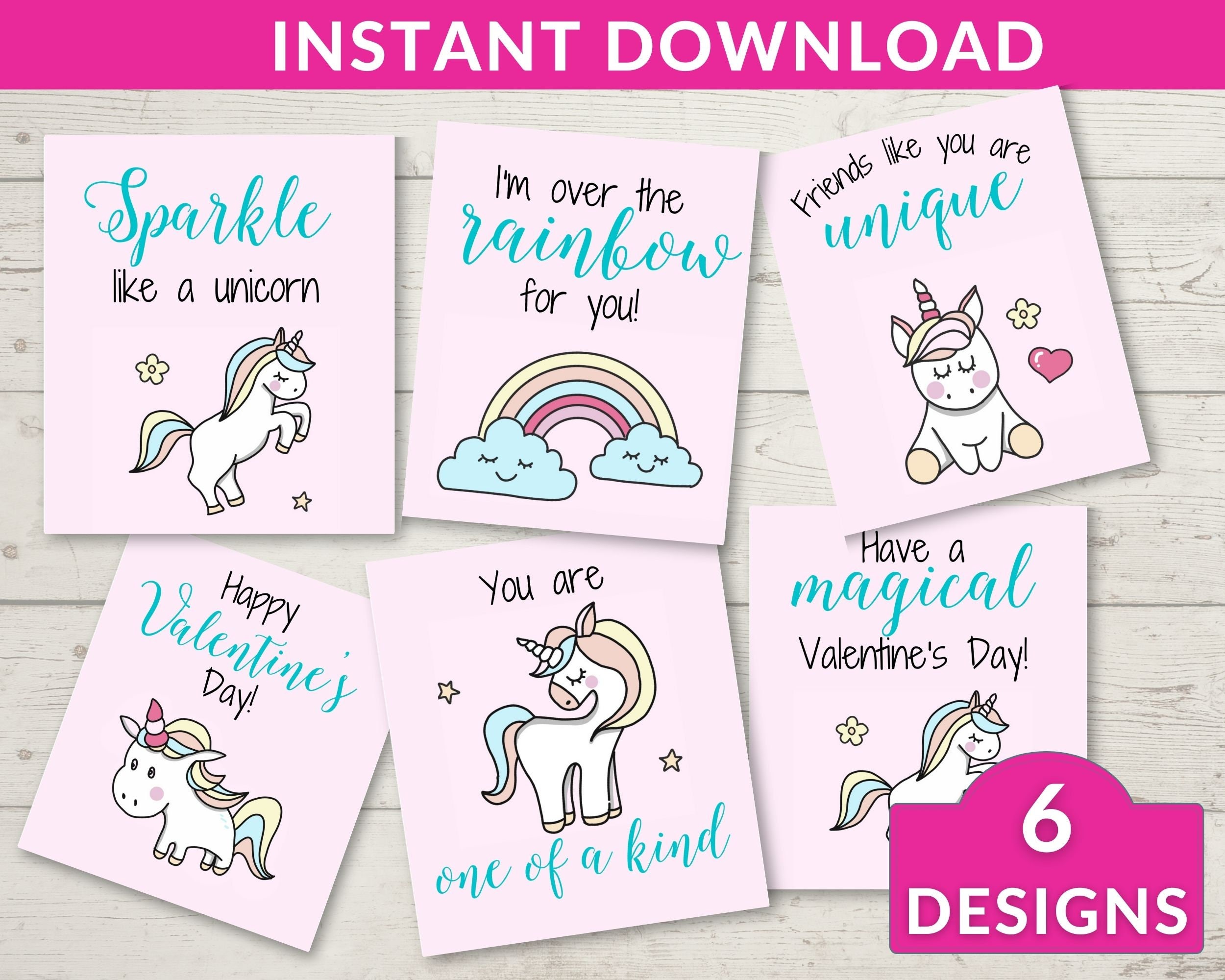 INSTANT DOWNLOAD

Sparkle like a unicorn

I'm over the rainbow for you!

Friends like you are unique

Happy Valentine's Day!

You are one of a kind

Have a magical Valentine's Day!

6 DESIGNS