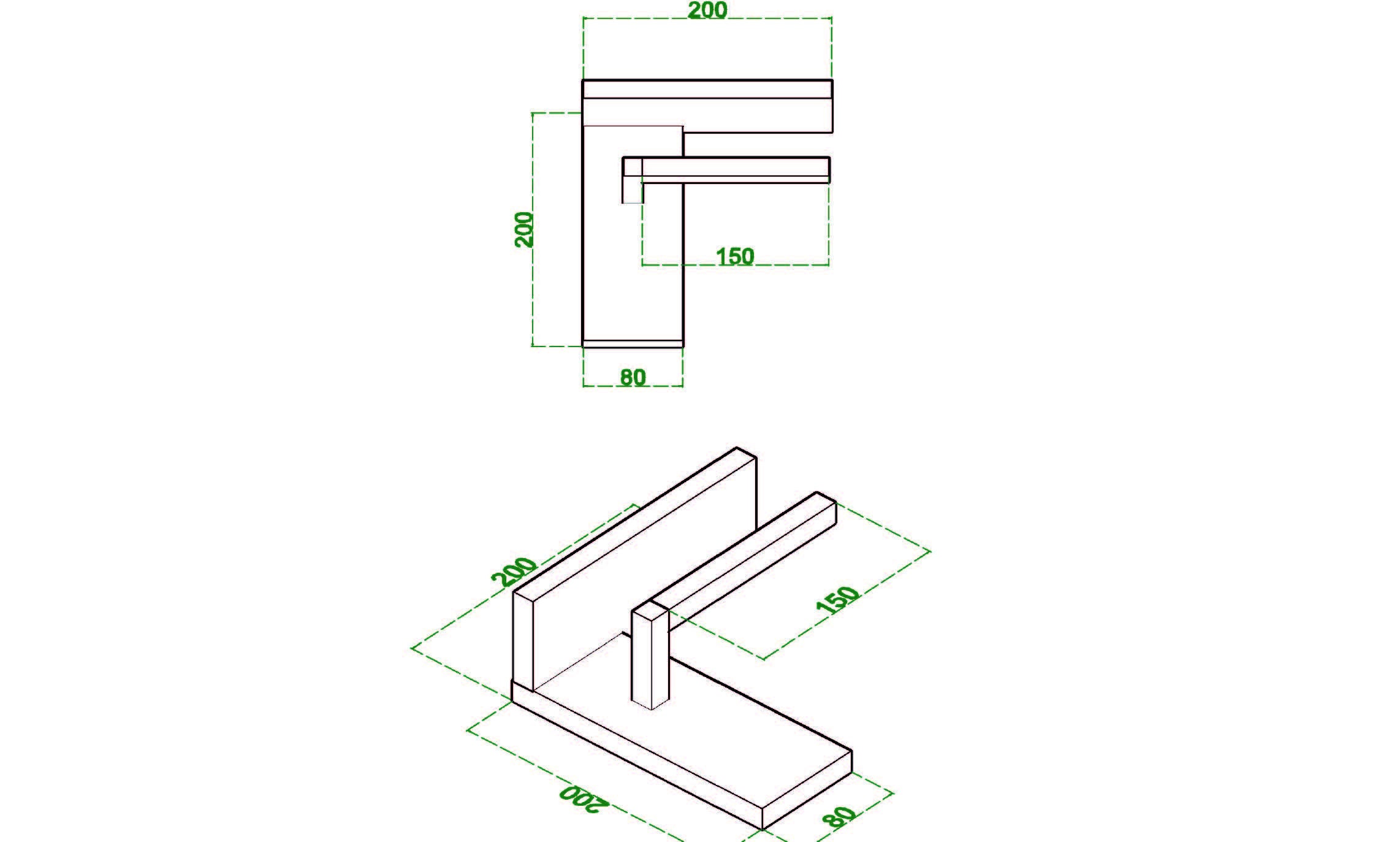 200
200
150
80
200
150
200
80