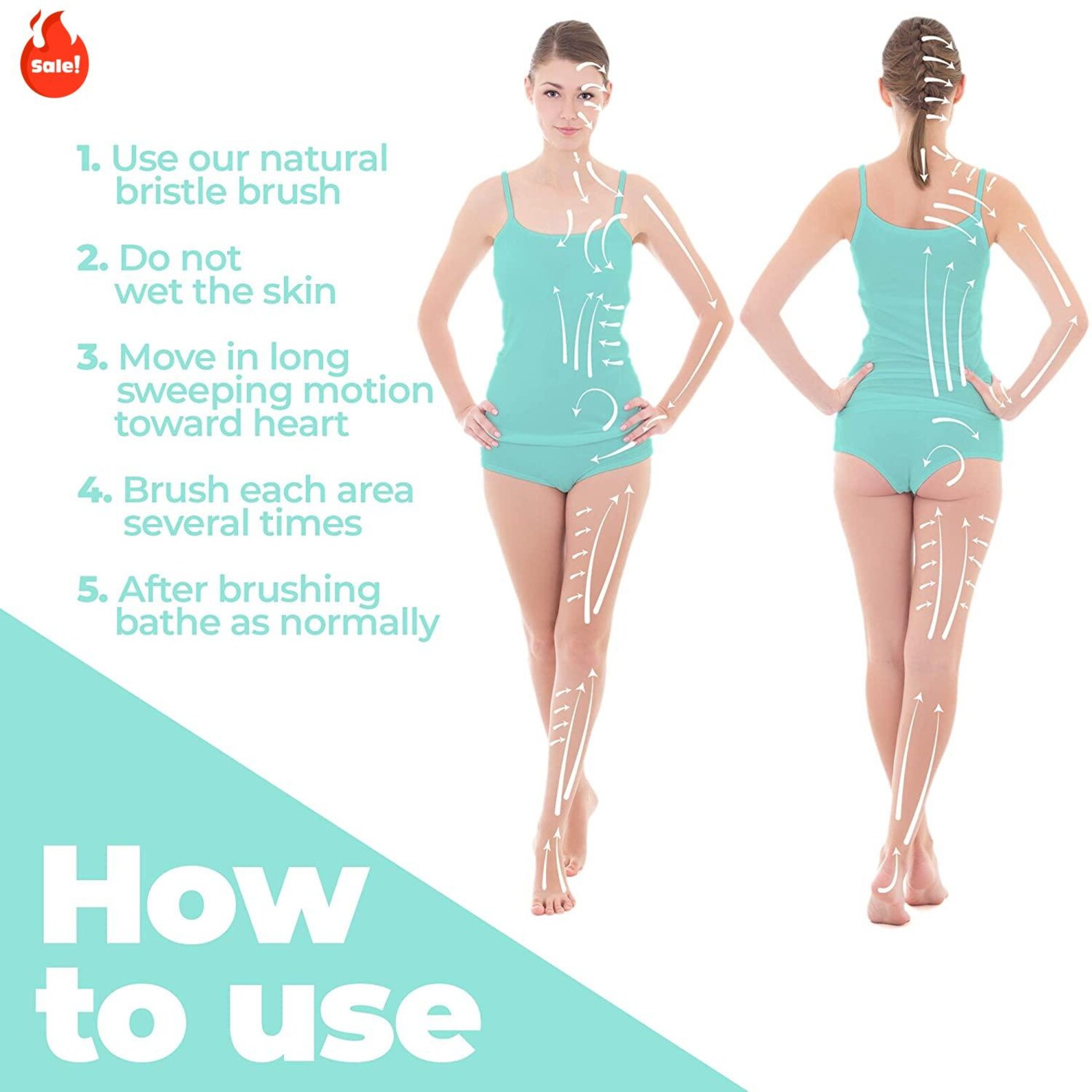 Sale!

1. Use our natural bristle brush

2. Do not wet the skin

3. Move in long sweeping motion toward heart

4. Brush each area several times

5. After brushing bathe as normally

How to use