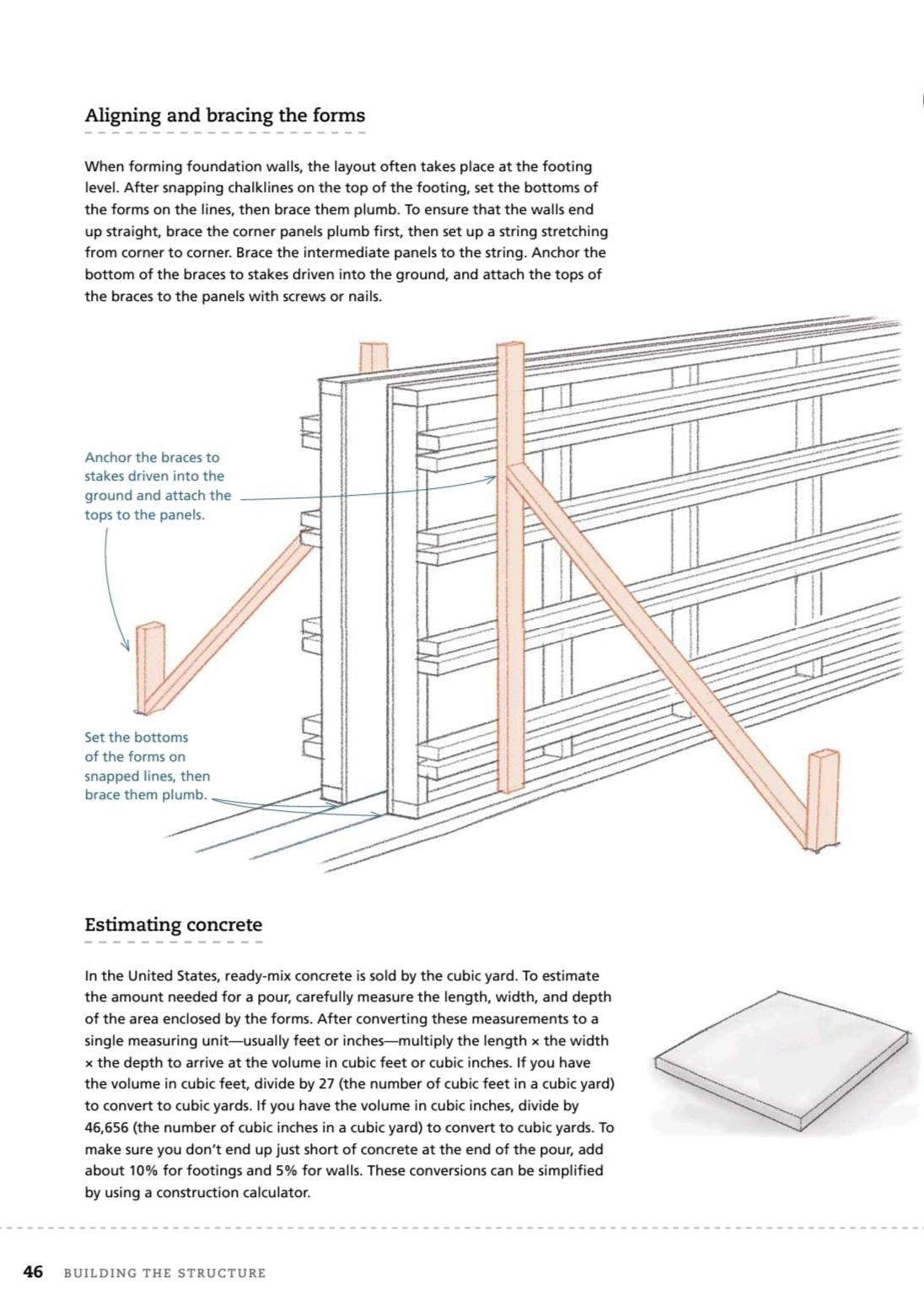 Aligning and bracing the forms

When forming foundation walls, the layout often takes place at the footing level. After snapping chalklines on the top of the footing, set the bottoms of the forms on the lines, then brace them plumb. To ensure that the walls end up straight, brace the corner panels plumb first, then set up a string stretching from corner to corner. Brace the intermediate panels to the string. Anchor the bottom of the braces to stakes driven into the ground, and attach the tops of the braces to the panels with screws or nails.

Anchor the braces to stakes driven into the ground and attach the tops to the panels.

Set the bottoms of the forms on snapped lines, then brace them plumb.

Estimating concrete

In the United States, ready-mix concrete is sold by the cubic yard. To estimate the amount needed for a pour, carefully measure the length, width, and depth of the area enclosed by the forms. After converting these measurements to a single measuring unit—usually feet or inches—multiply the length × the width × the depth to arrive at the volume in cubic feet or cubic inches. If you have the volume in cubic feet, divide by 27 (the number of cubic feet in a cubic yard) to convert to cubic yards. If you have the volume in cubic inches, divide by 46,656 (the number of cubic inches in a cubic yard) to convert to cubic yards. To make sure you don't end up just short of concrete at the end of the pour, add about 10% for footings and 5% for walls. These conversions can be simplified by using a construction calculator.

46 BUILDING THE STRUCTURE