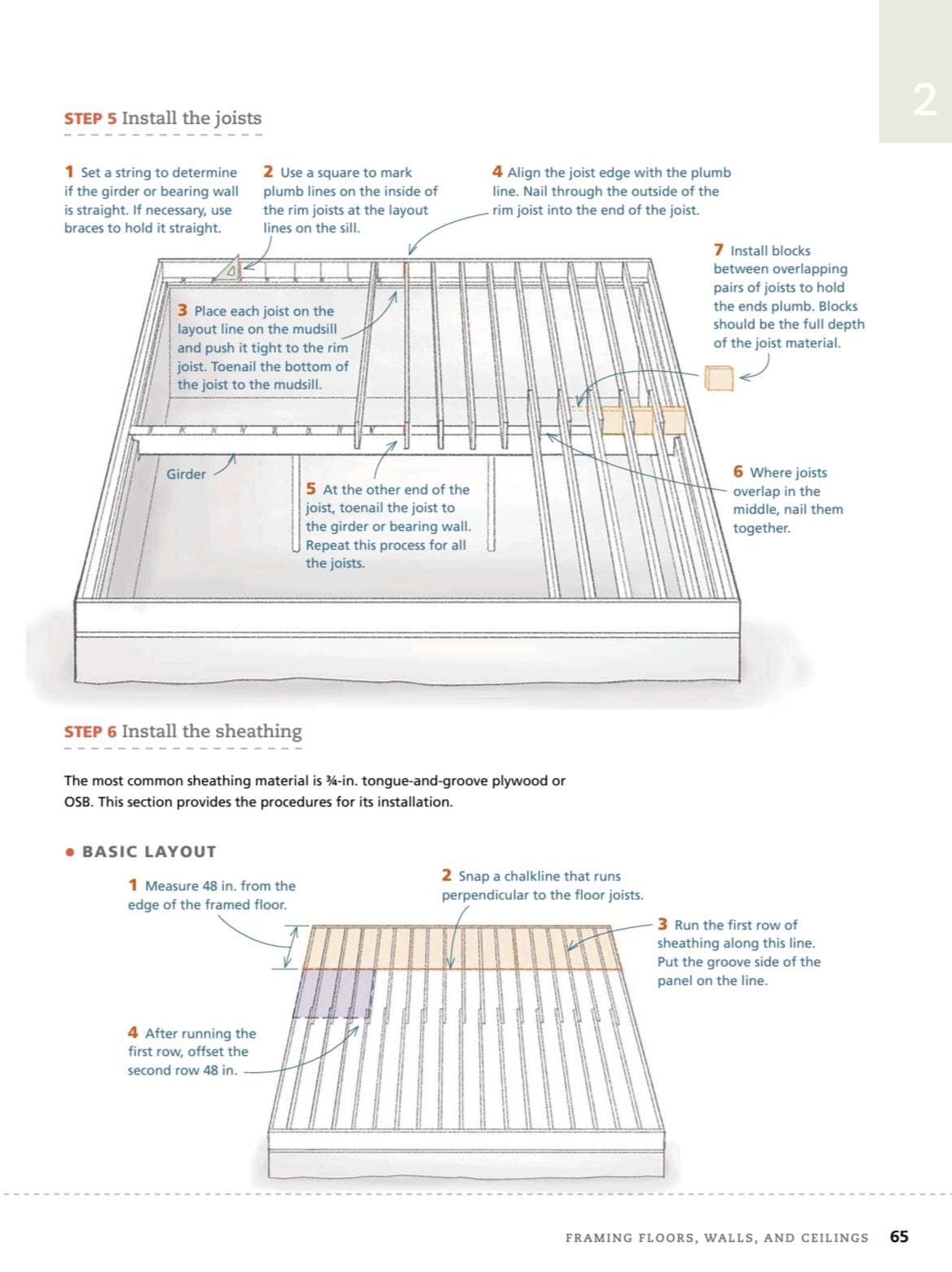 2

STEP 5 Install the joists

1 Set a string to determine if the girder or bearing wall is straight. If necessary, use braces to hold it straight.

2 Use a square to mark plumb lines on the inside of the rim joists at the layout lines on the sill.

4 Align the joist edge with the plumb line. Nail through the outside of the rim joist into the end of the joist.

7 Install blocks between overlapping pairs of joists to hold the ends plumb. Blocks should be the full depth of the joist material.

3 Place each joist on the layout line on the mudsill and push it tight to the rim joist. Toenail the bottom of the joist to the mudsill.

Girder

5 At the other end of the joist, toenail the joist to the girder or bearing wall. Repeat this process for all the joists.

6 Where joists overlap in the middle, nail them together.

STEP 6 Install the sheathing

The most common sheathing material is ¾-in. tongue-and-groove plywood or OSB. This section provides the procedures for its installation.

• BASIC LAYOUT

1 Measure 48 in. from the edge of the framed floor.

2 Snap a chalkline that runs perpendicular to the floor joists.

3 Run the first row of sheathing along this line. Put the groove side of the panel on the line.

4 After running the first row, offset the second row 48 in.

FRAMING FLOORS, WALLS, AND CEILINGS 65