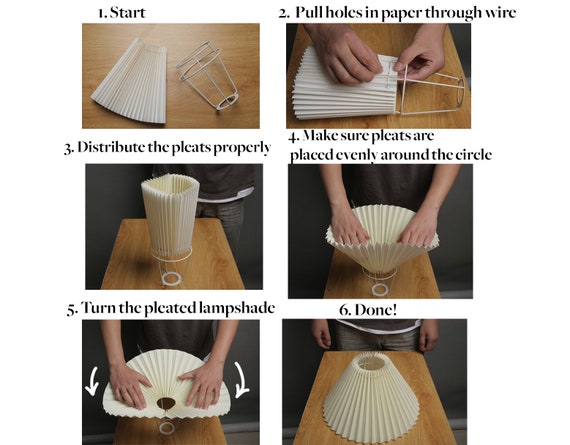 1. Start

2. Pull holes in paper through wire

3. Distribute the pleats properly

4. Make sure pleats are placed evenly around the circle

5. Turn the pleated lampshade

6. Done!