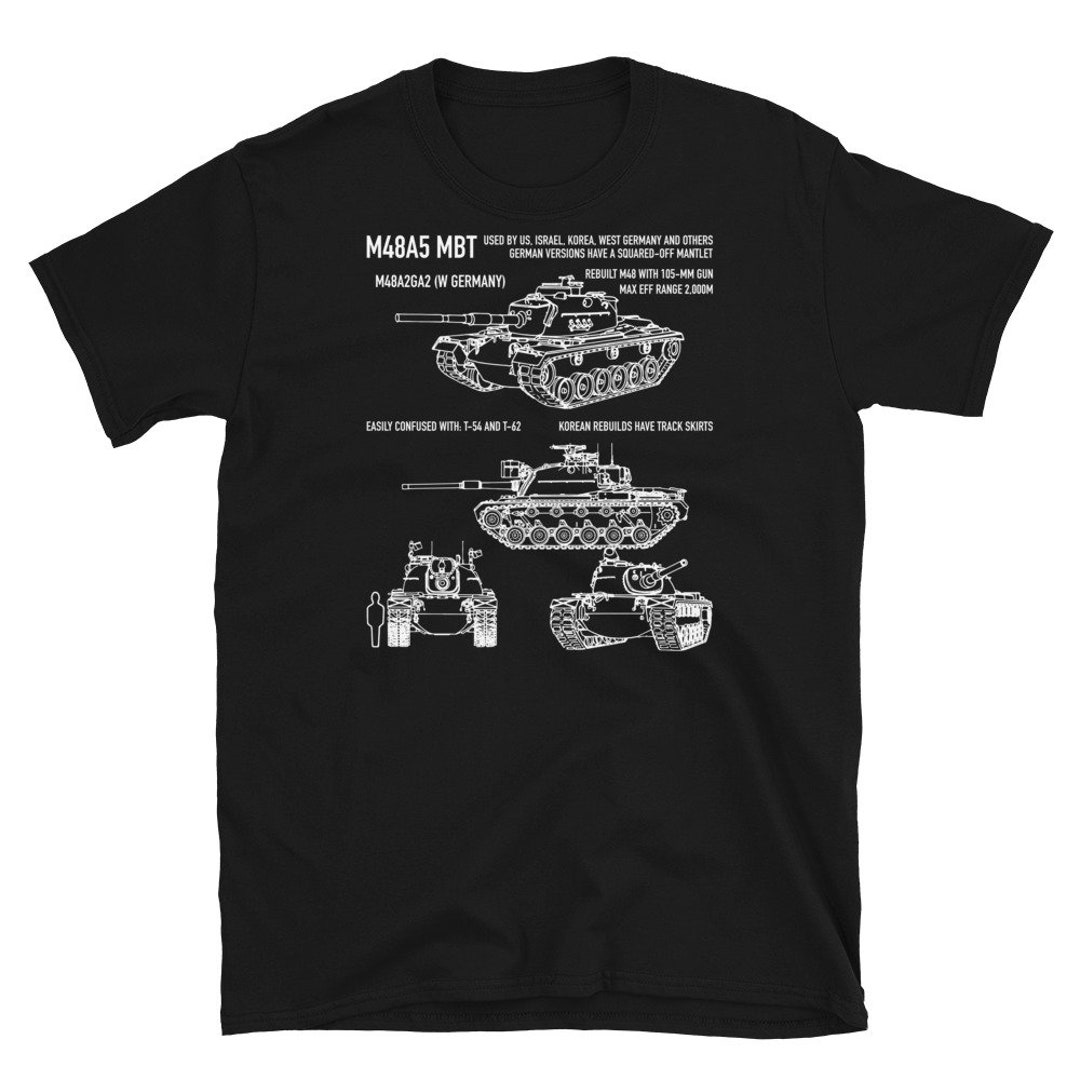 M48A5 MBT

USED BY US, ISRAEL, KOREA, WEST GERMANY AND OTHERS
GERMAN VERSIONS HAVE A SQUARED-OFF MANTLET

M48A2GA2 (W GERMANY)

REBUILT M48 WITH 105-MM GUN
MAX EFF RANGE 2,000M

EASILY CONFUSED WITH: T-54 AND T-62

KOREAN REBUILDS HAVE TRACK SKIRTS