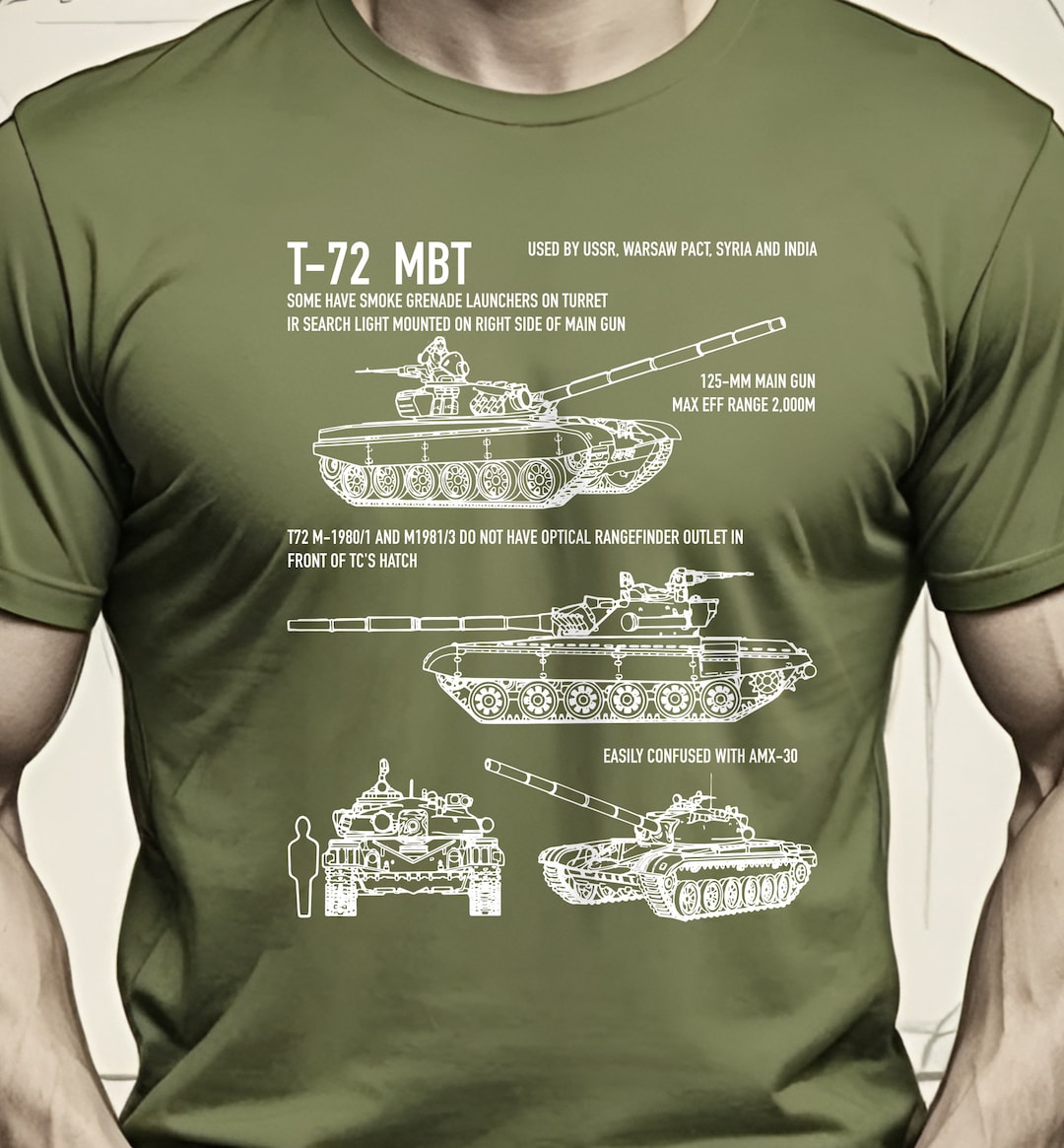 T-72 MBT

USED BY USSR, WARSAW PACT, SYRIA AND INDIA

SOME HAVE SMOKE GRENADE LAUNCHERS ON TURRET
IR SEARCH LIGHT MOUNTED ON RIGHT SIDE OF MAIN GUN

125-MM MAIN GUN
MAX EFF RANGE 2,000M

T72 M-1980/1 AND M1981/3 DO NOT HAVE OPTICAL RANGEFINDER OUTLET IN FRONT OF TC'S HATCH

EASILY CONFUSED WITH AMX-30