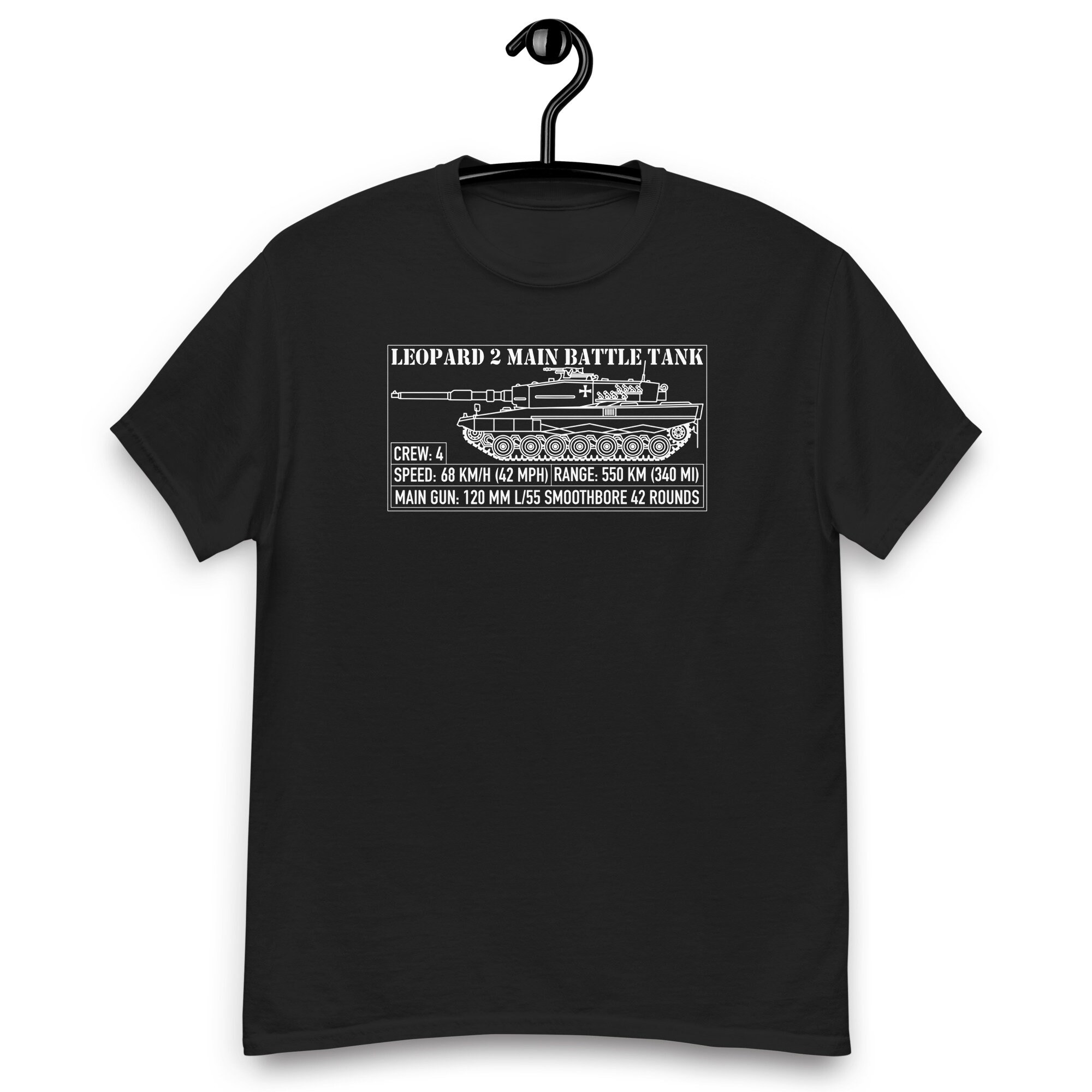 LEOPARD 2 MAIN BATTLE TANK

CREW: 4

SPEED: 68 KM/H (42 MPH) RANGE: 550 KM (340 MI)

MAIN GUN: 120 MM L/55 SMOOTHBORE 42 ROUNDS