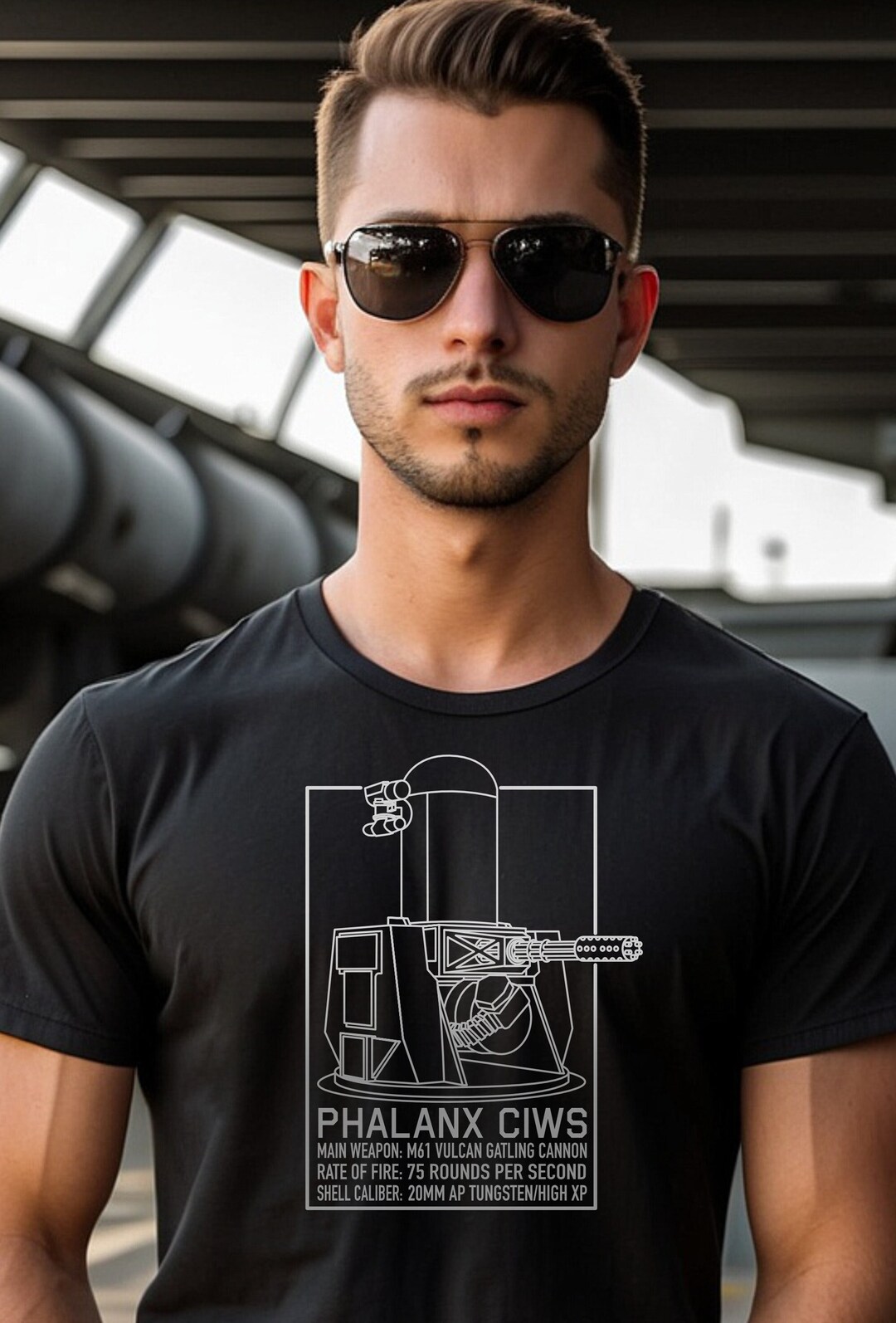 PHALANX CIWS
MAIN WEAPON: M61 VULCAN GATLING CANNON
RATE OF FIRE: 75 ROUNDS PER SECOND
SHELL CALIBER: 20MM AP TUNGSTEN/HIGH XP