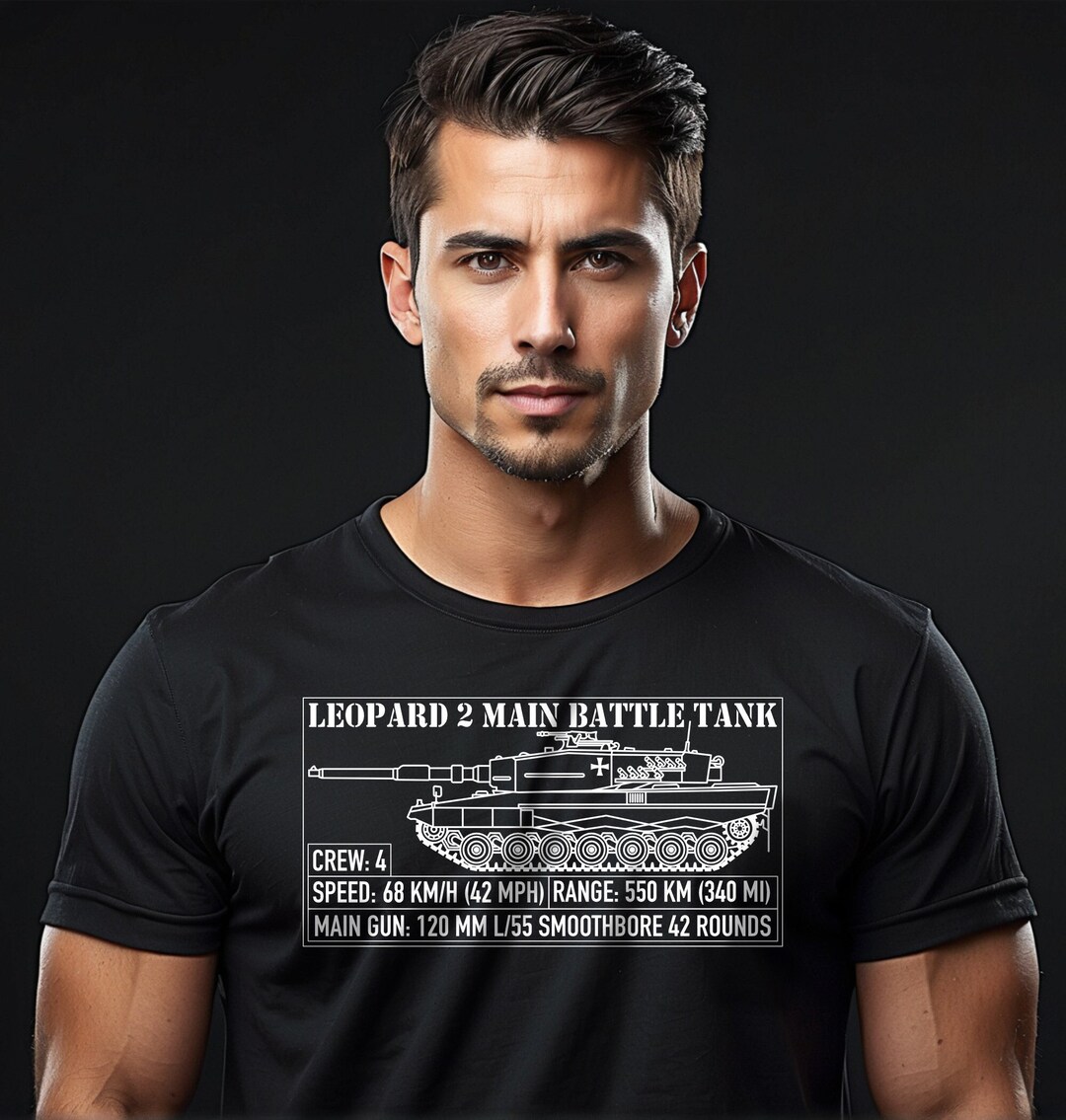 LEOPARD 2 MAIN BATTLE TANK

CREW: 4

SPEED: 68 KM/H (42 MPH) RANGE: 550 KM (340 MI)

MAIN GUN: 120 MM L/55 SMOOTHBORE 42 ROUNDS