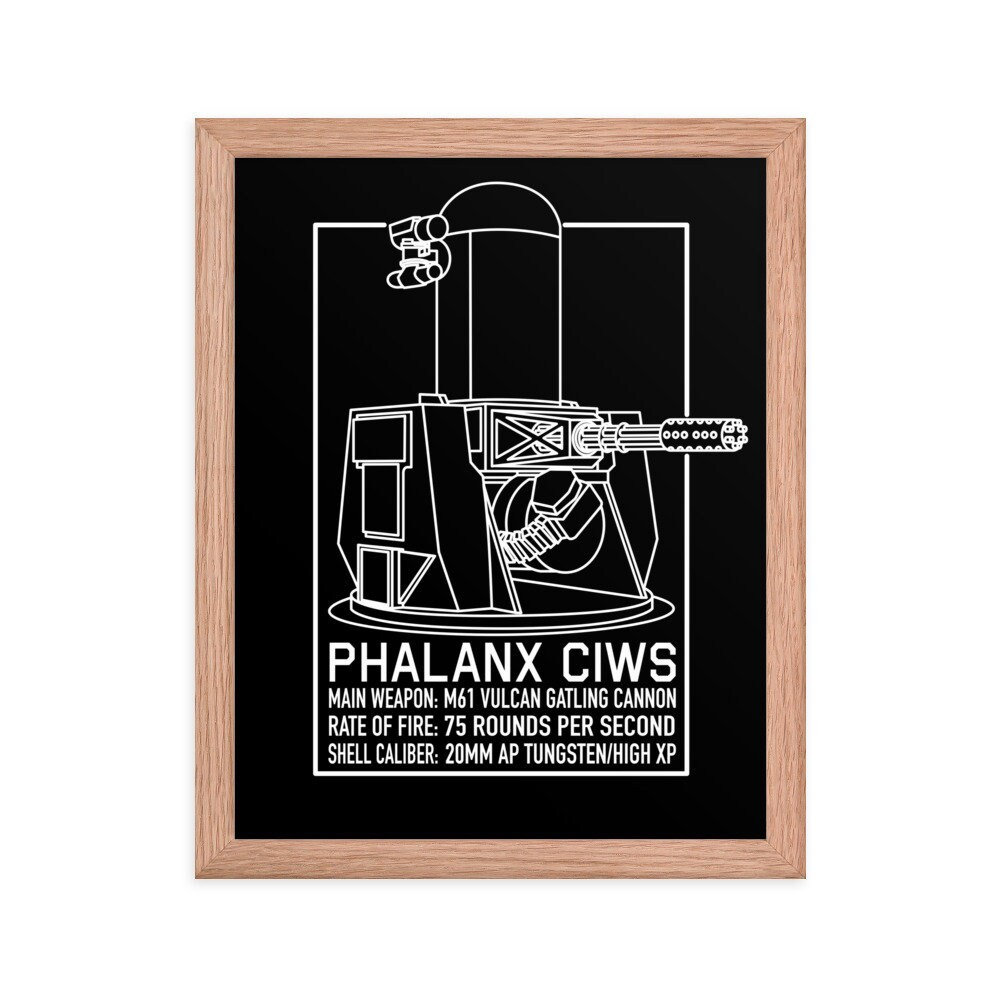 PHALANX CIWS
MAIN WEAPON: M61 VULCAN GATLING CANNON
RATE OF FIRE: 75 ROUNDS PER SECOND
SHELL CALIBER: 20MM AP TUNGSTEN/HIGH XP