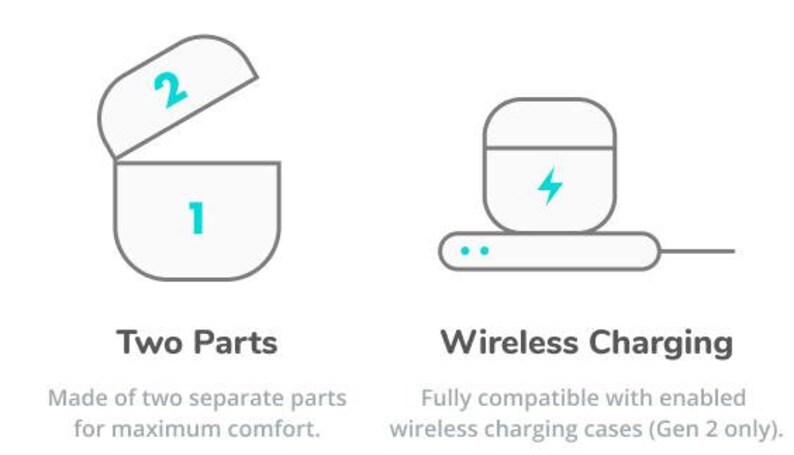 2

1

Two Parts

Made of two separate parts for maximum comfort.

Wireless Charging

Fully compatible with enabled wireless charging cases (Gen 2 only).