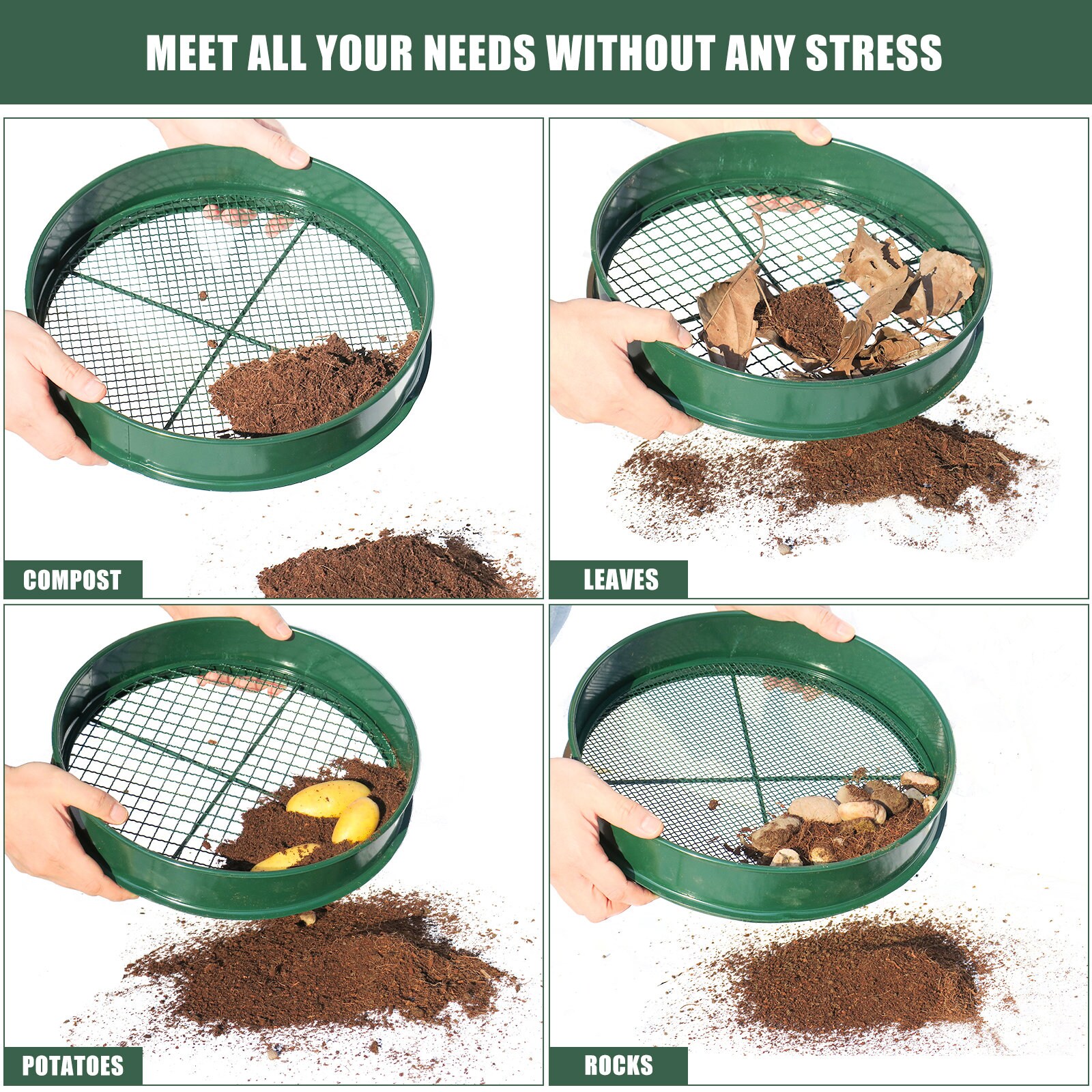 MEET ALL YOUR NEEDS WITHOUT ANY STRESS

COMPOST

LEAVES

POTATOES

ROCKS