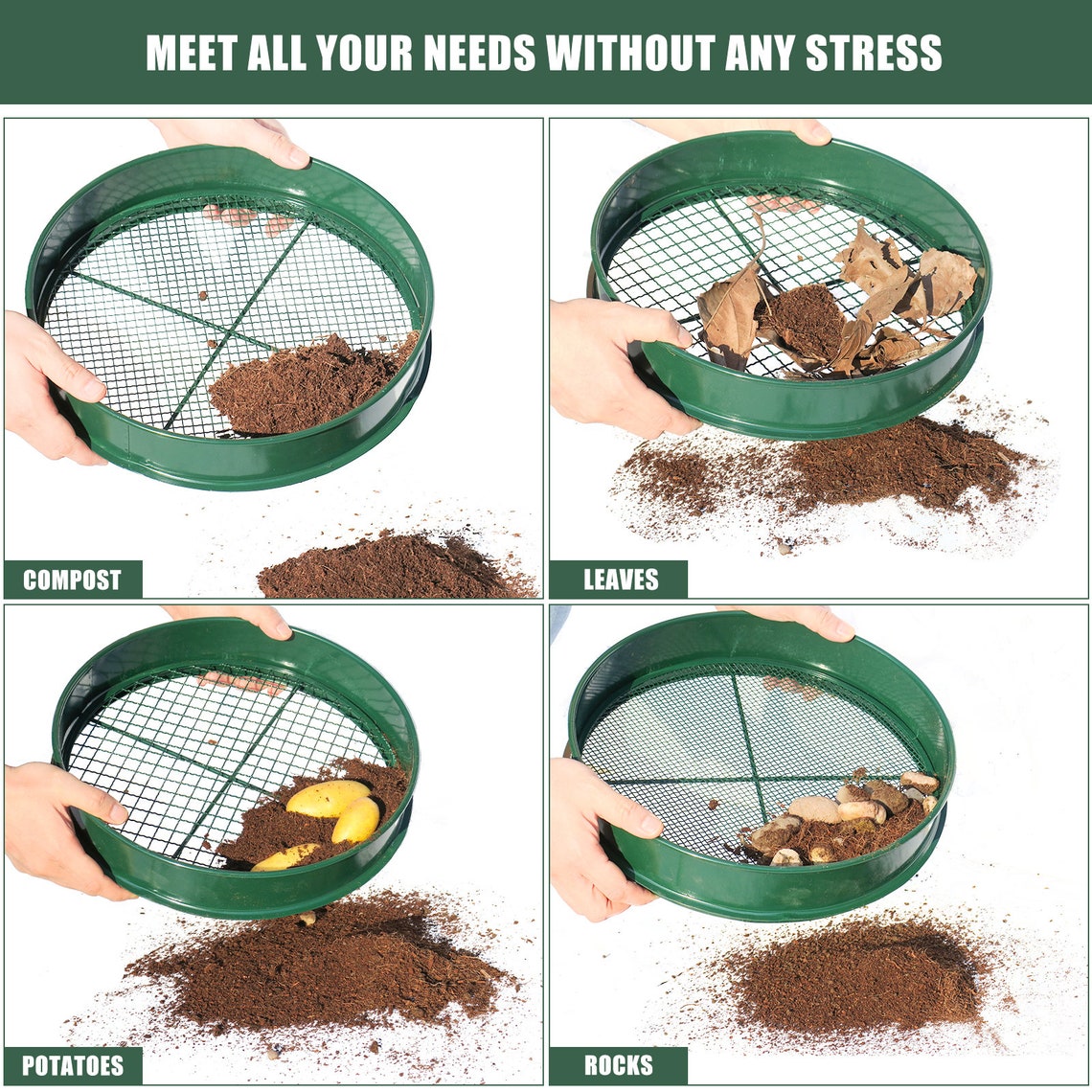 MEET ALL YOUR NEEDS WITHOUT ANY STRESS

COMPOST

LEAVES

POTATOES

ROCKS