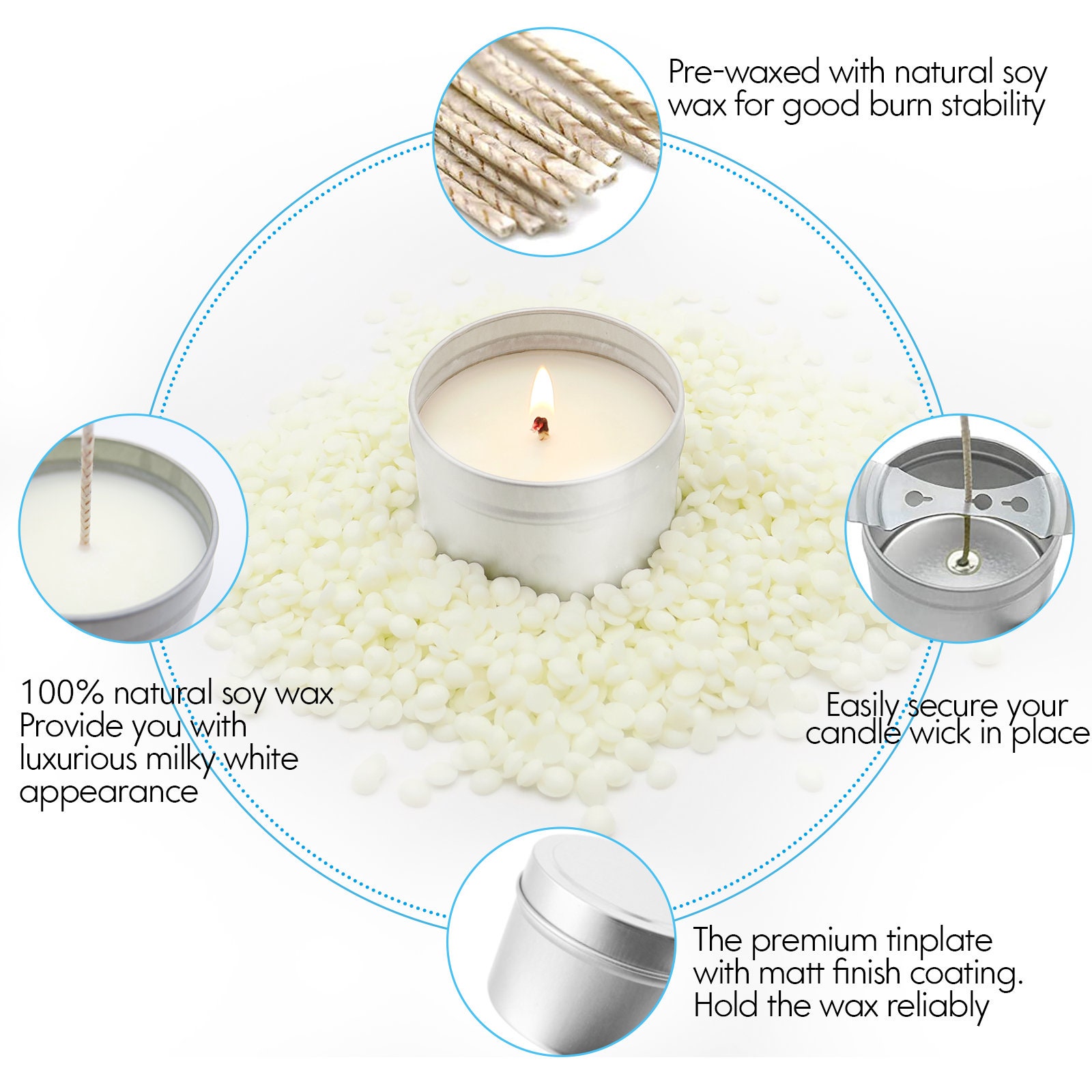 Pre-waxed with natural soy wax for good burn stability

100% natural soy wax
Provide you with luxurious milky white appearance

Easily secure your candle wick in place

The premium tinplate with matt finish coating.
Hold the wax reliably