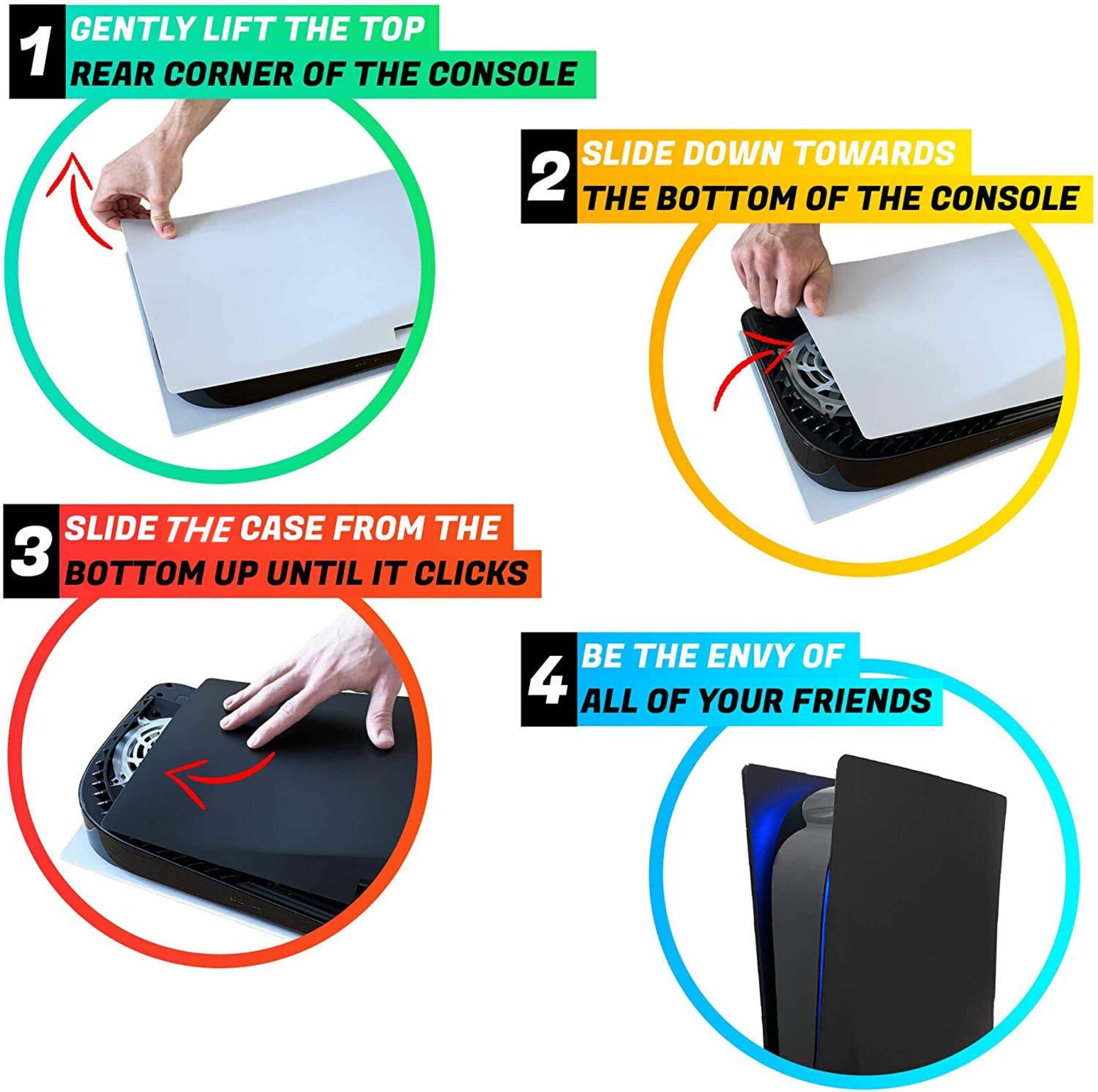 1 GENTLY LIFT THE TOP REAR CORNER OF THE CONSOLE

2 SLIDE DOWN TOWARDS THE BOTTOM OF THE CONSOLE

3 SLIDE THE CASE FROM THE BOTTOM UP UNTIL IT CLICKS

4 BE THE ENVY OF ALL OF YOUR FRIENDS