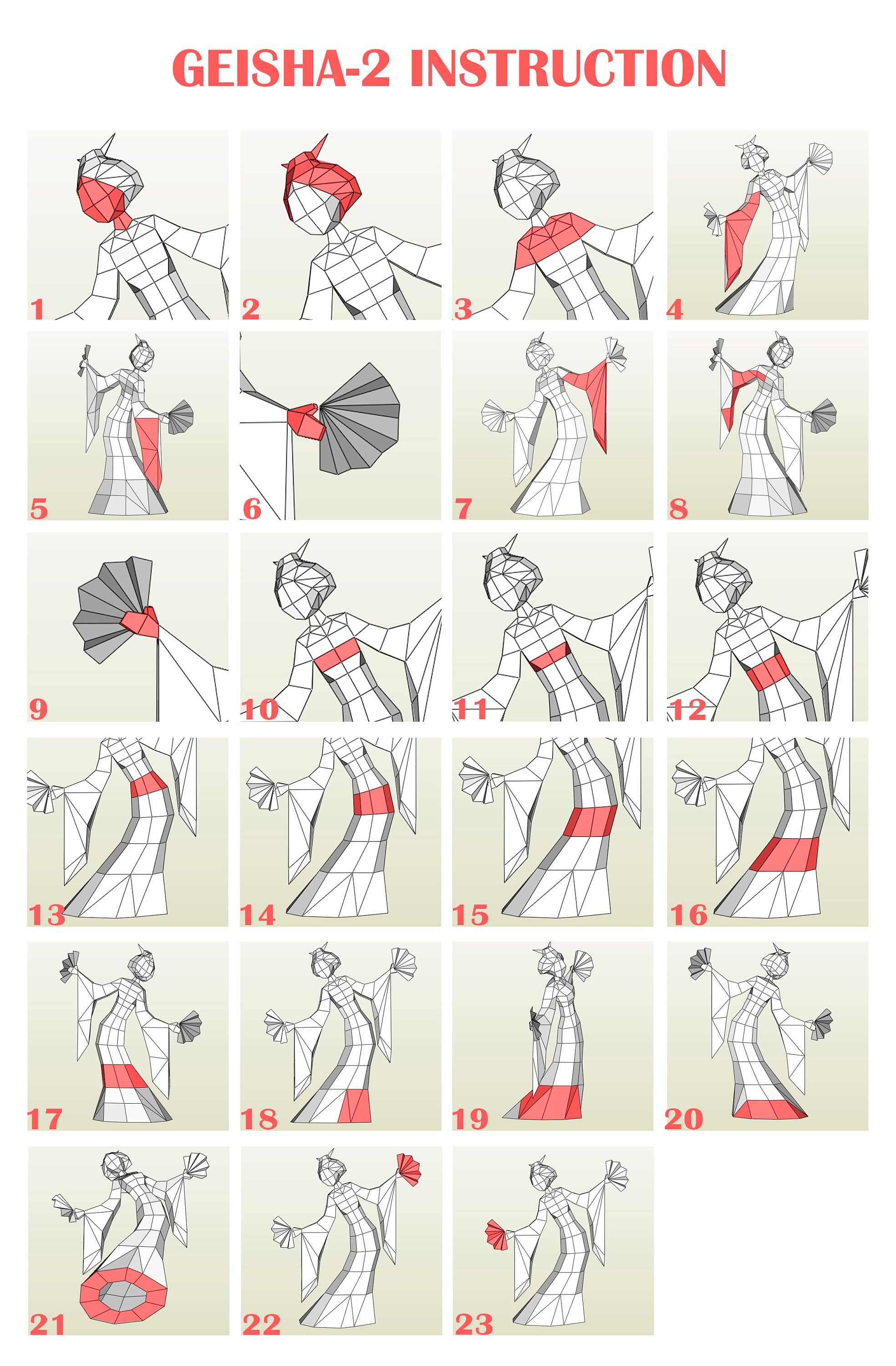 GEISHA-2 INSTRUCTION

1

2

3

4

5

6

7

8

9

10

11

12

13

14

15

16

17

18

19

20

21

22

23