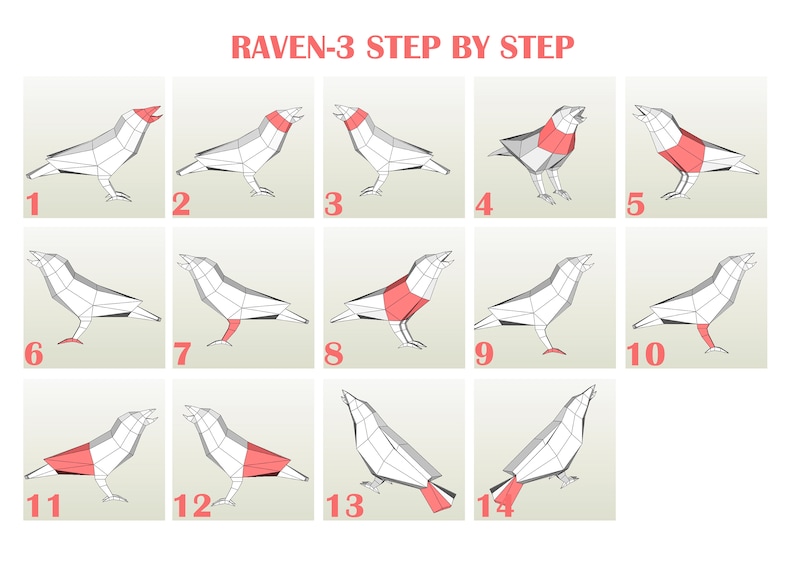 RAVEN-3 STEP BY STEP

1

2

3

4

5

6

7

8

9

10

11

12

13

14