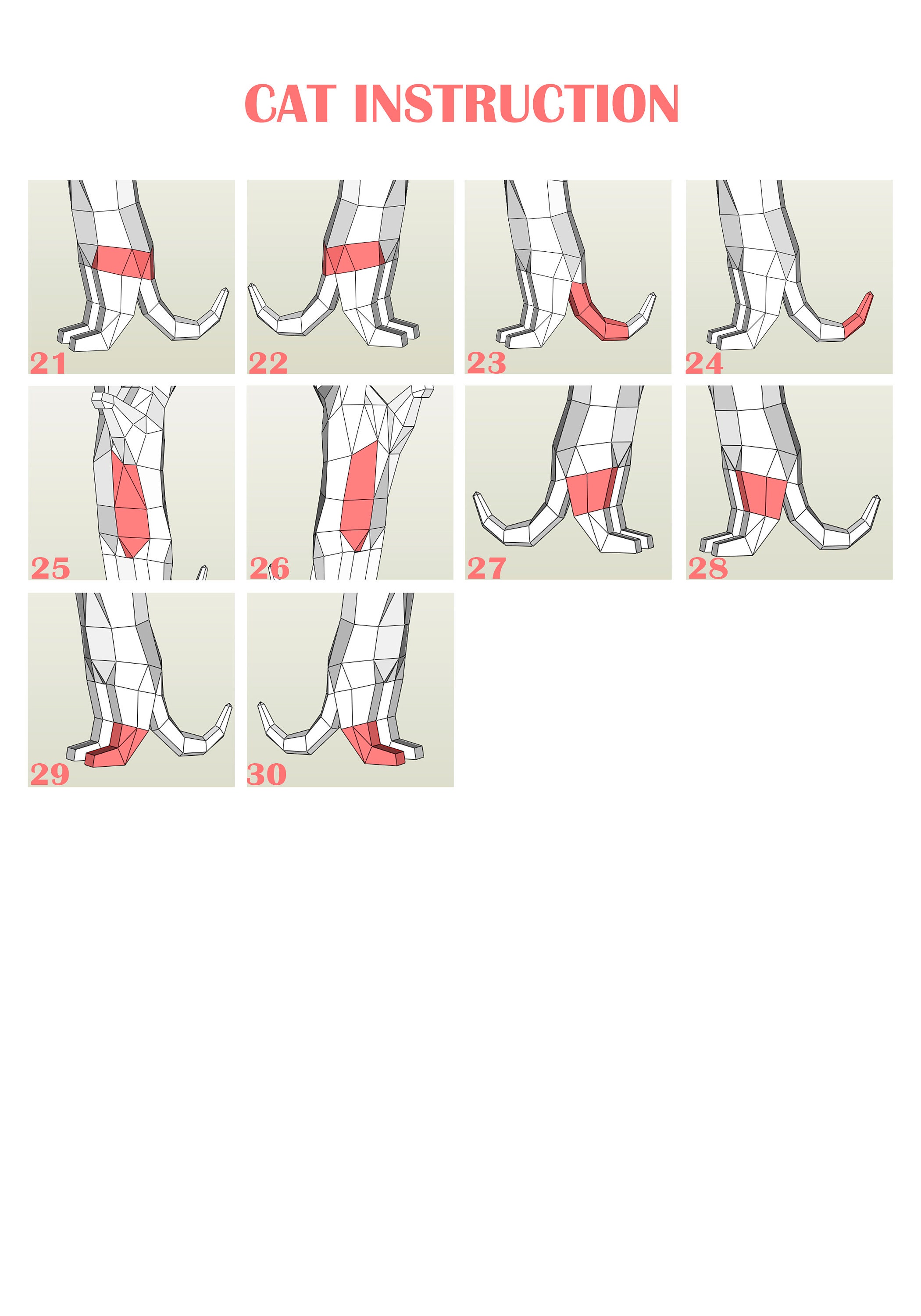 CAT INSTRUCTION

21

22

23

24

25

26

27

28

29

30