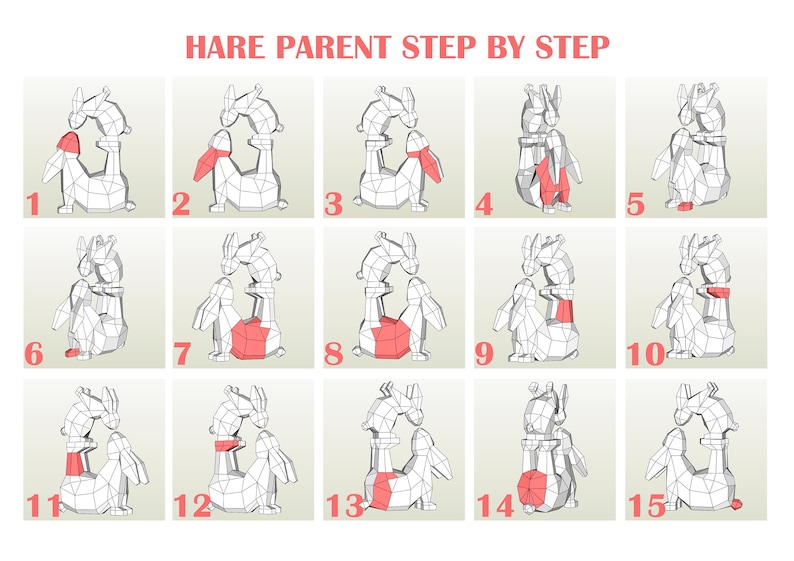 HARE PARENT STEP BY STEP

1

2

3

4

5

6

7

8

9

10

11

12

13

14

15