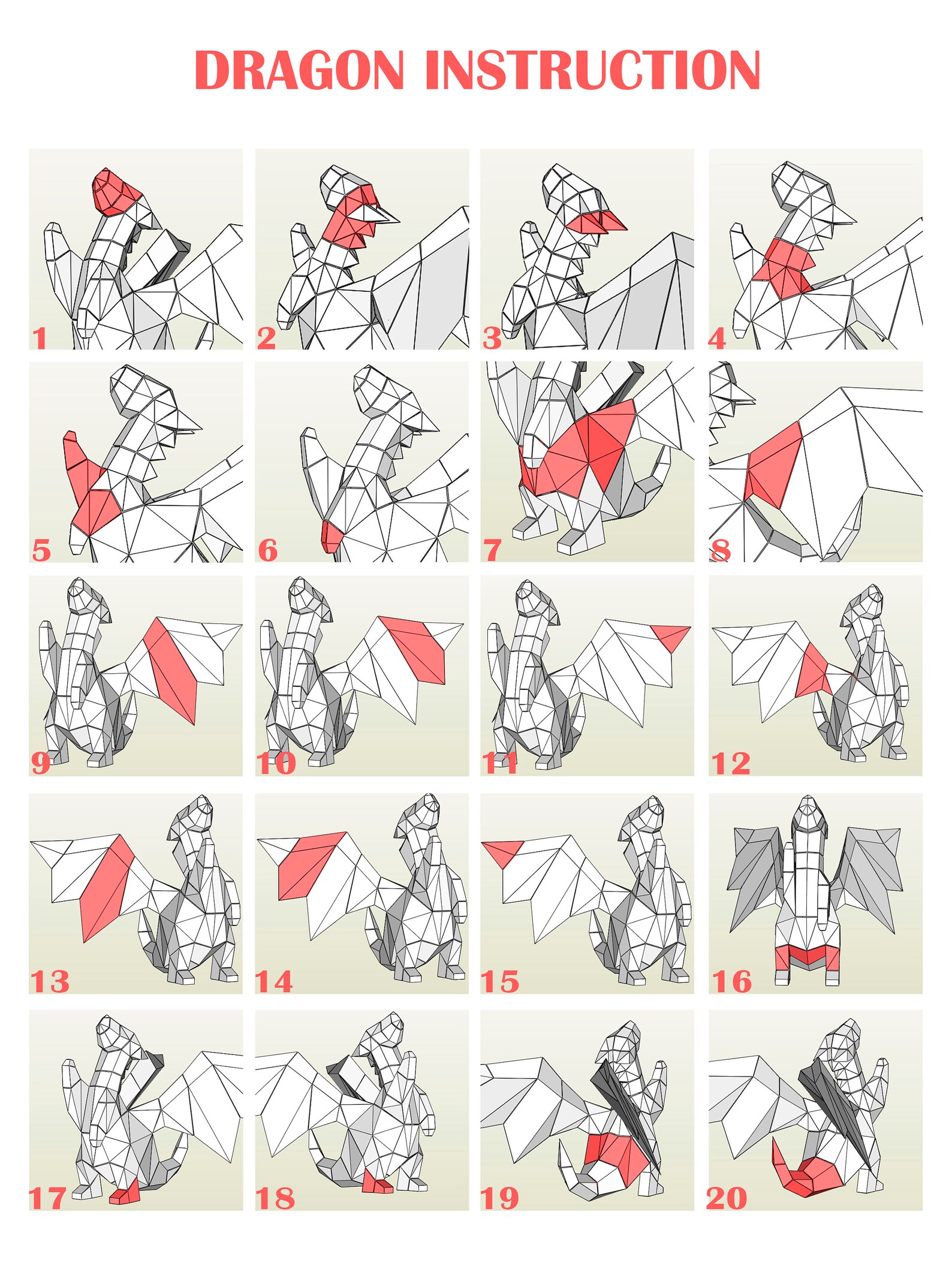 DRAGON INSTRUCTION

1
2
3
4
5
6
7
8
9
10
11
12
13
14
15
16
17
18
19
20